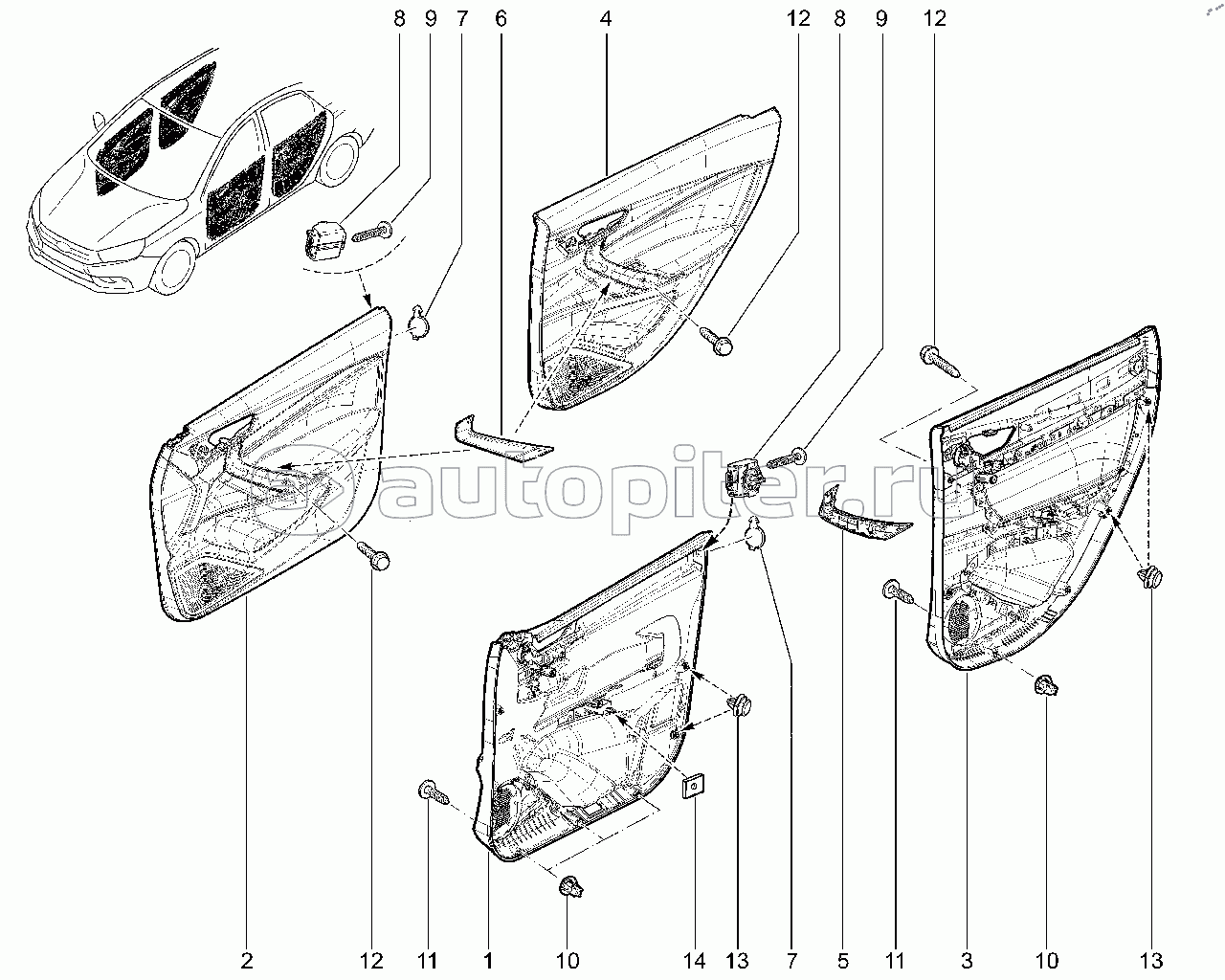 8 9 7 6 4 12 8 9 12

autopiter.ru

2 12 11 1 10 14 13 7 5 11 3 10 13