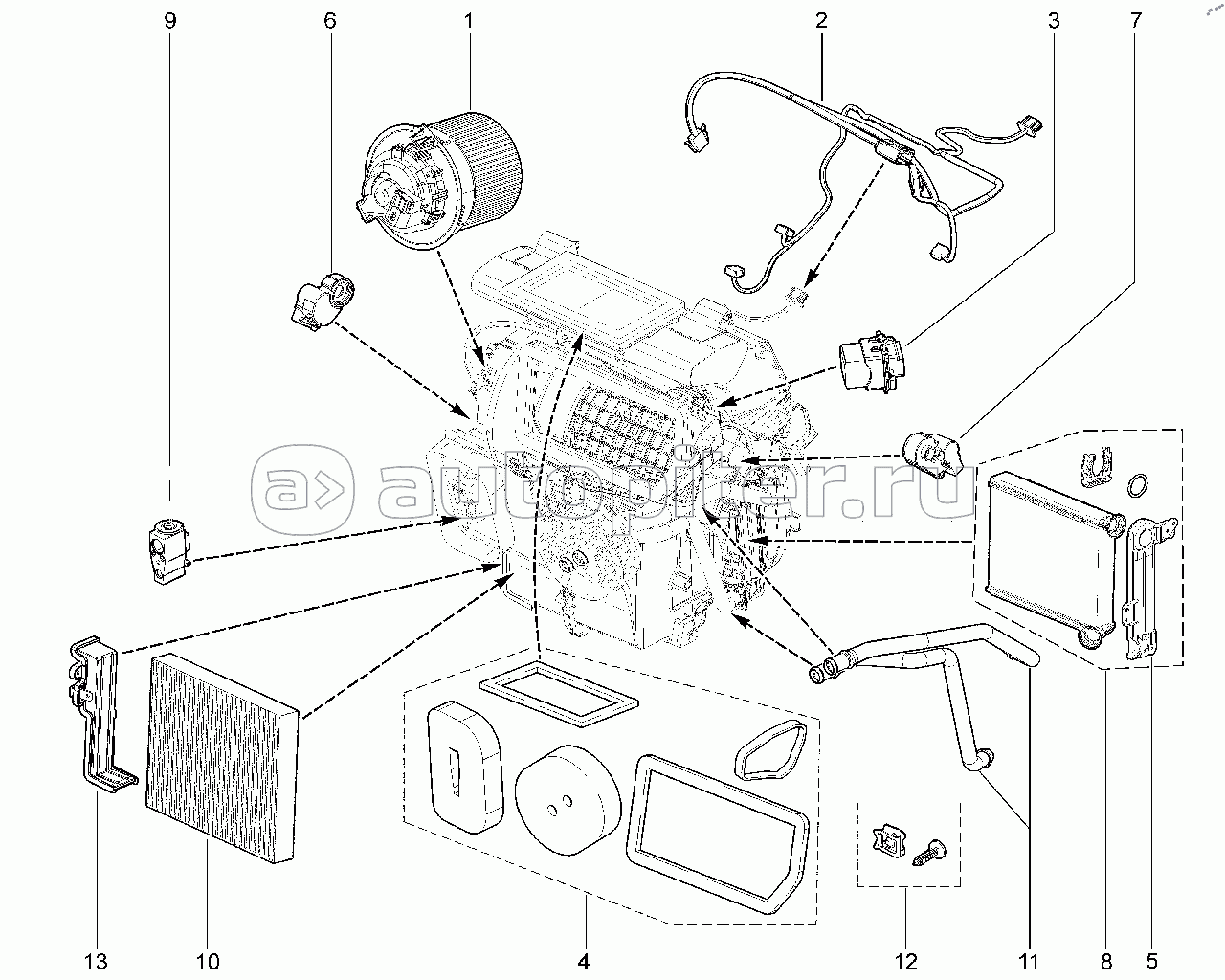 9
6
1
2
3
7
autopiter.ru
13
10
4
12
11
8
5