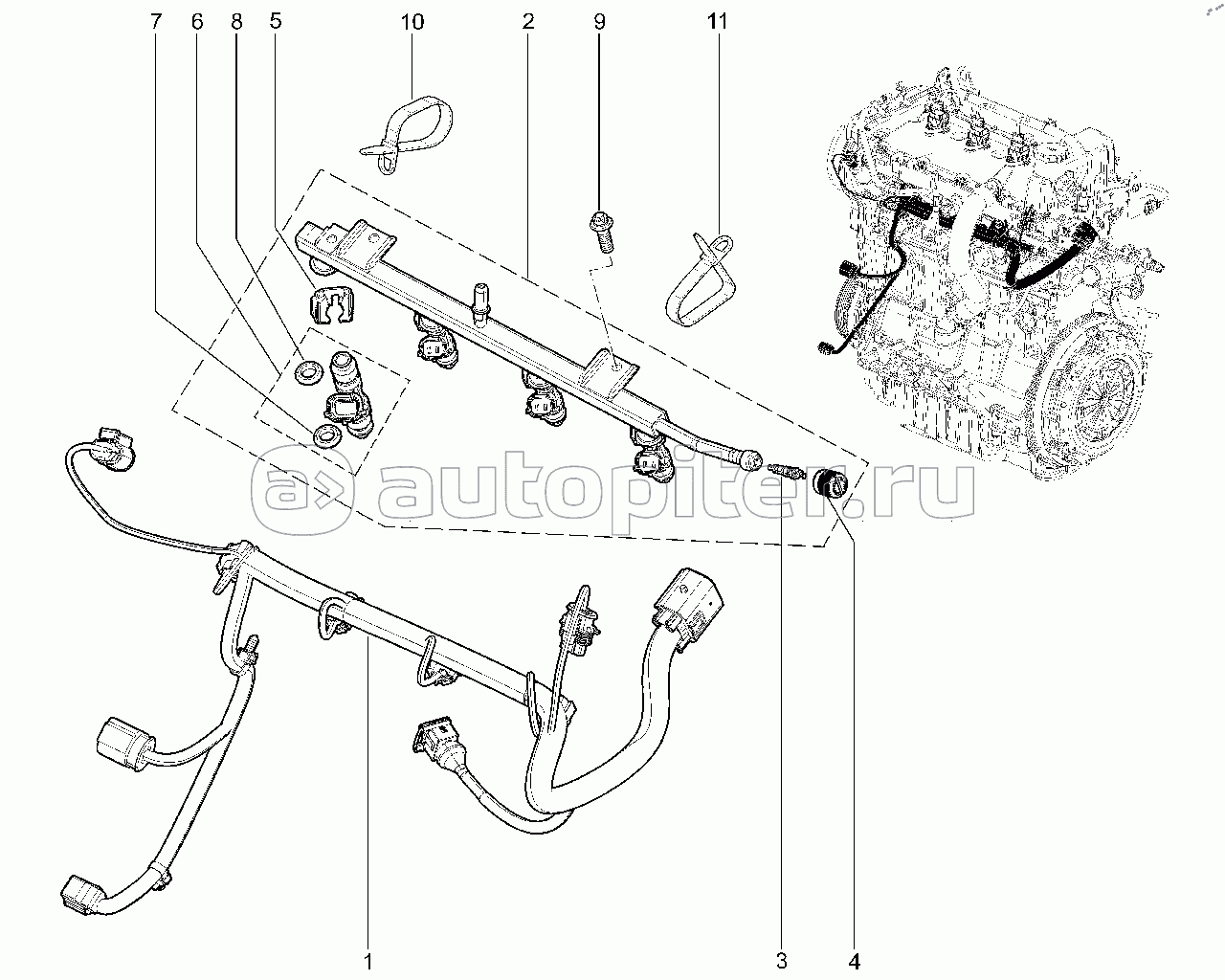 7 6 8 5 10 2 9 11

autopiter.ru

1 3 4