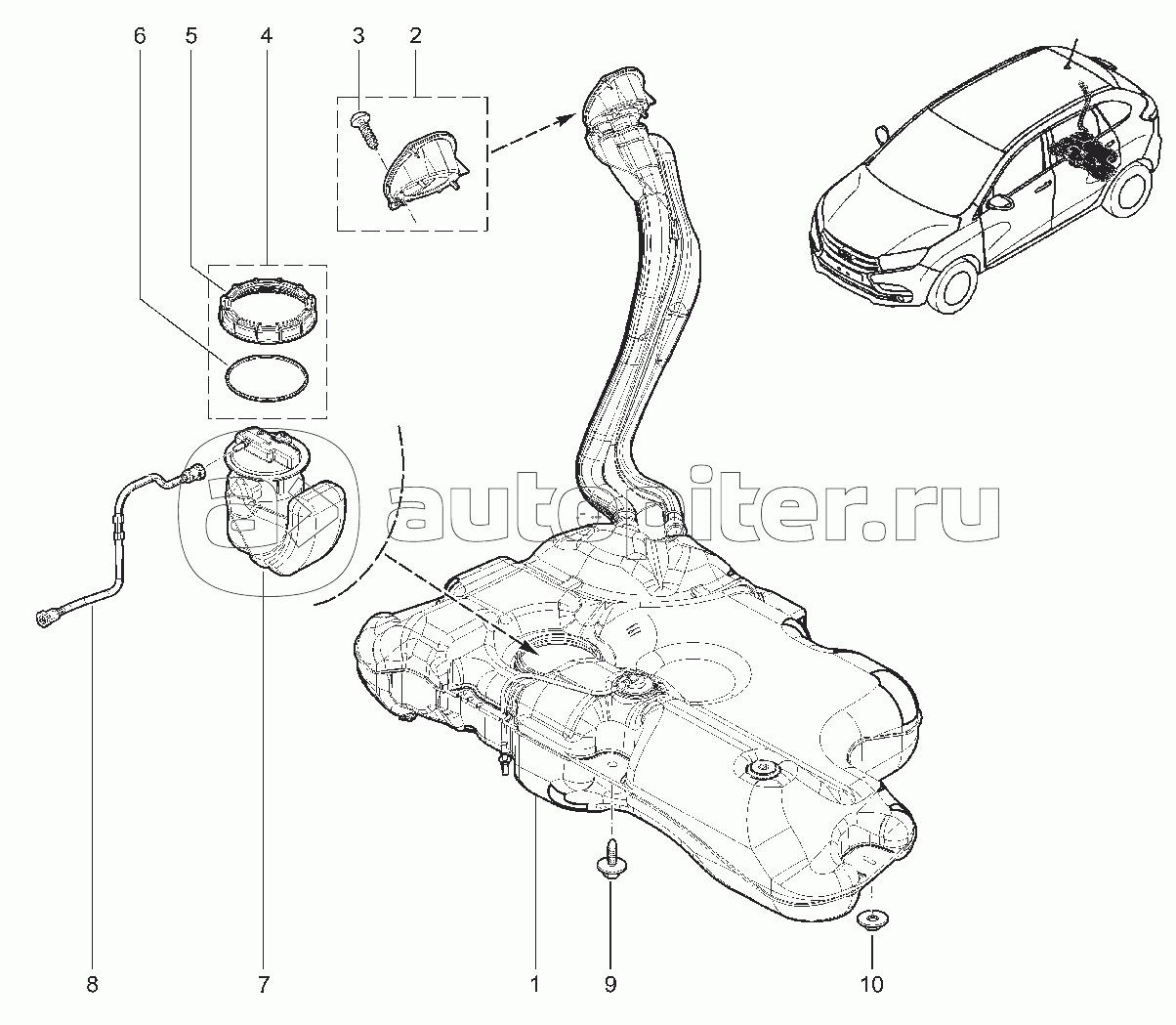 6 5 4 3 2

autopiter.ru

8 7 1 9 10