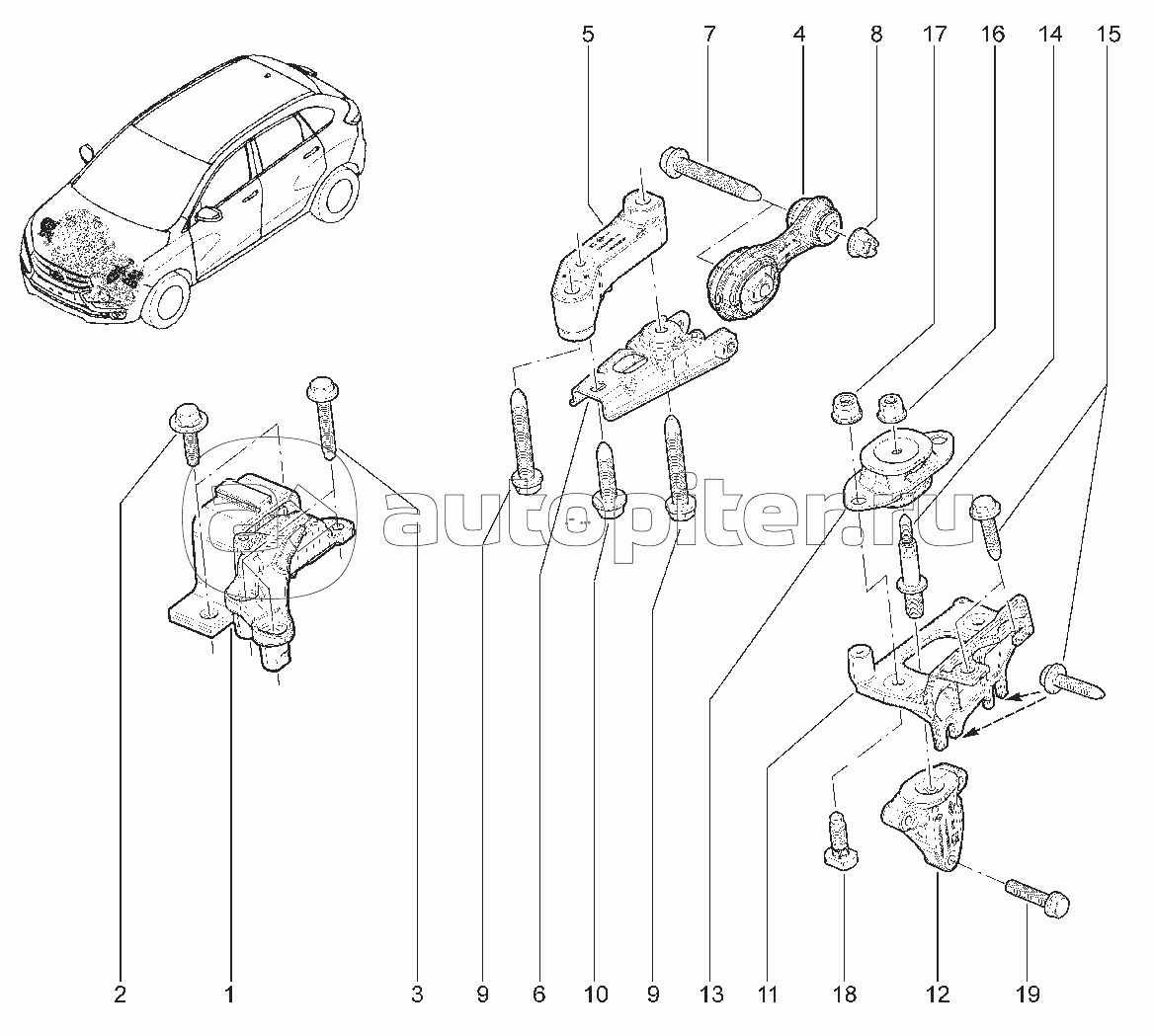 5 7 4 8 17 16 14 15

autopiter.ru

2 1 3 9 6 10 9 13 11 18 12 19