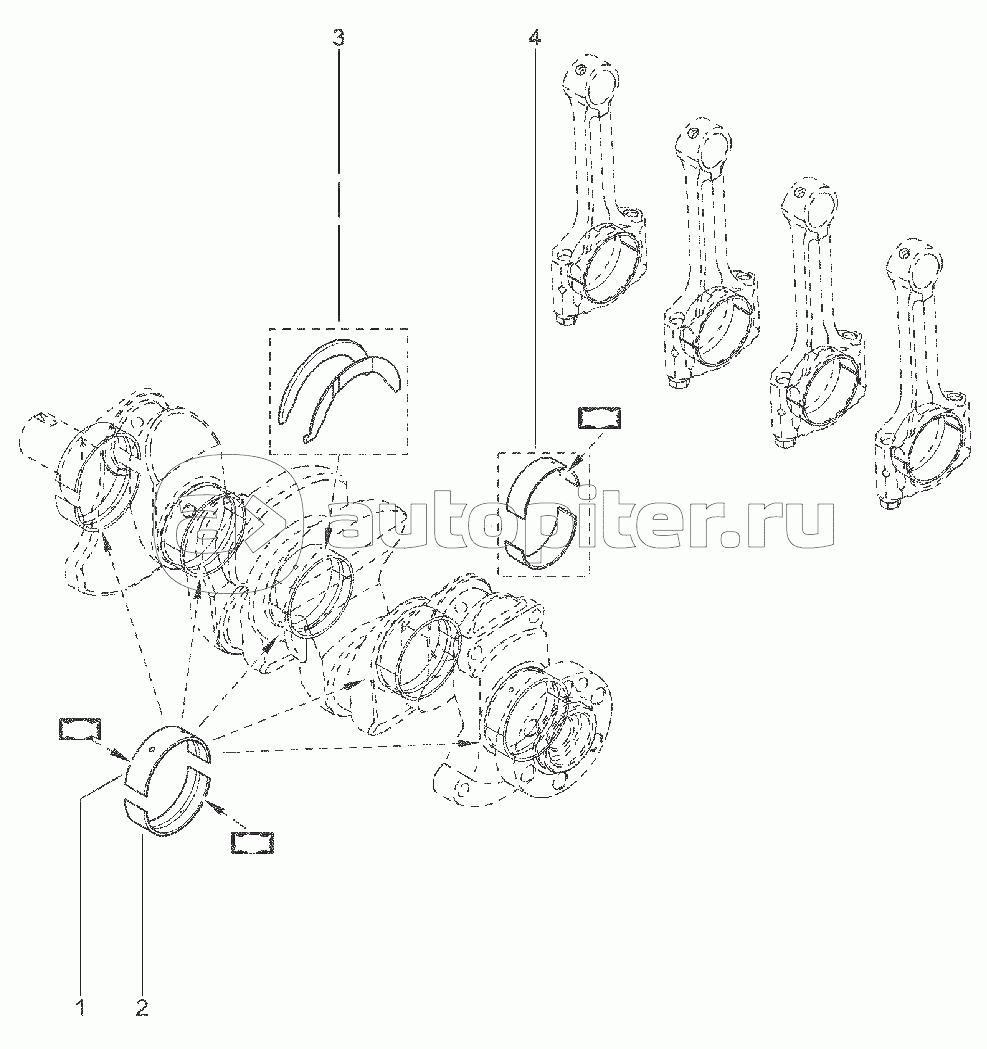 3
4
autopiter.ru
1
2