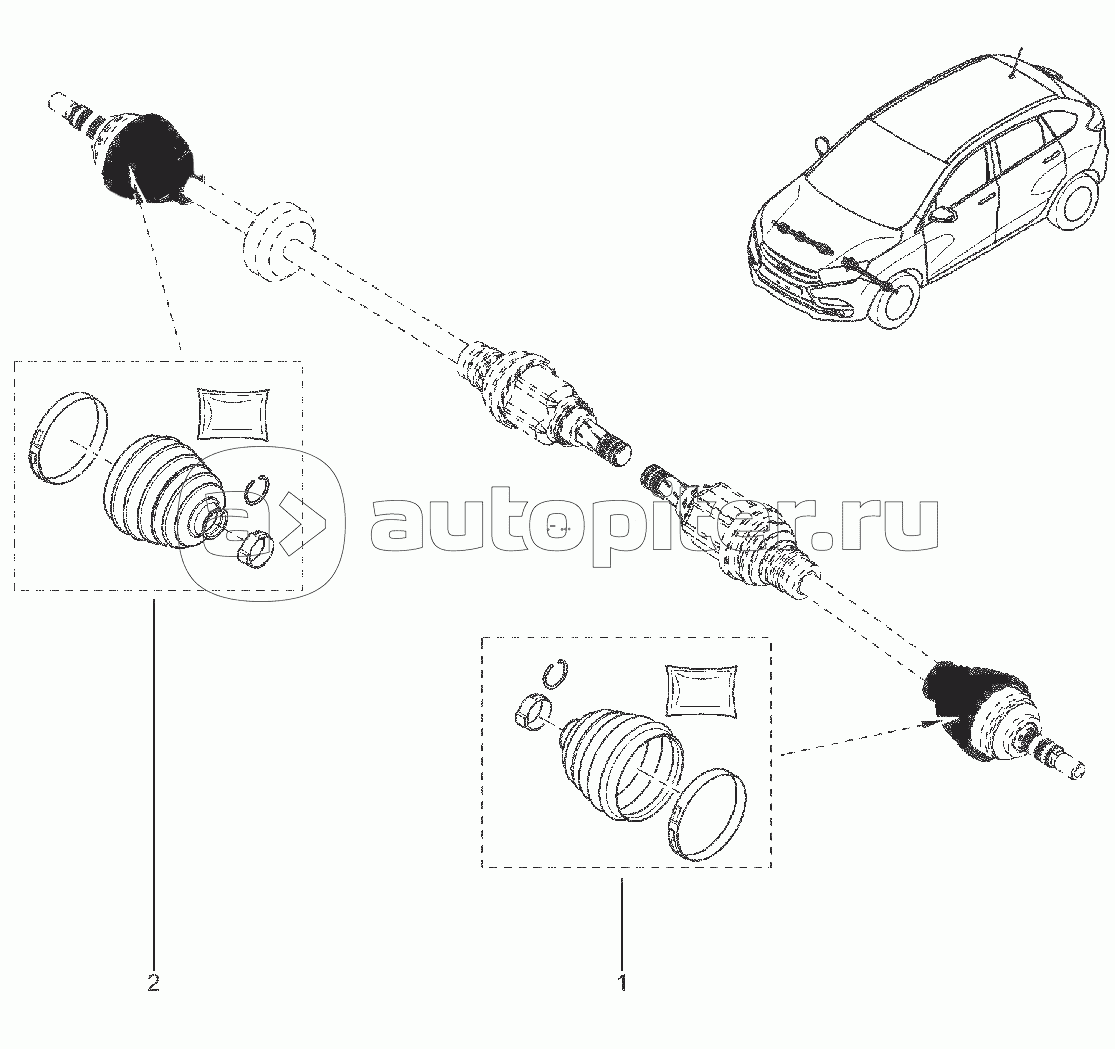 autopiter.ru

2

1