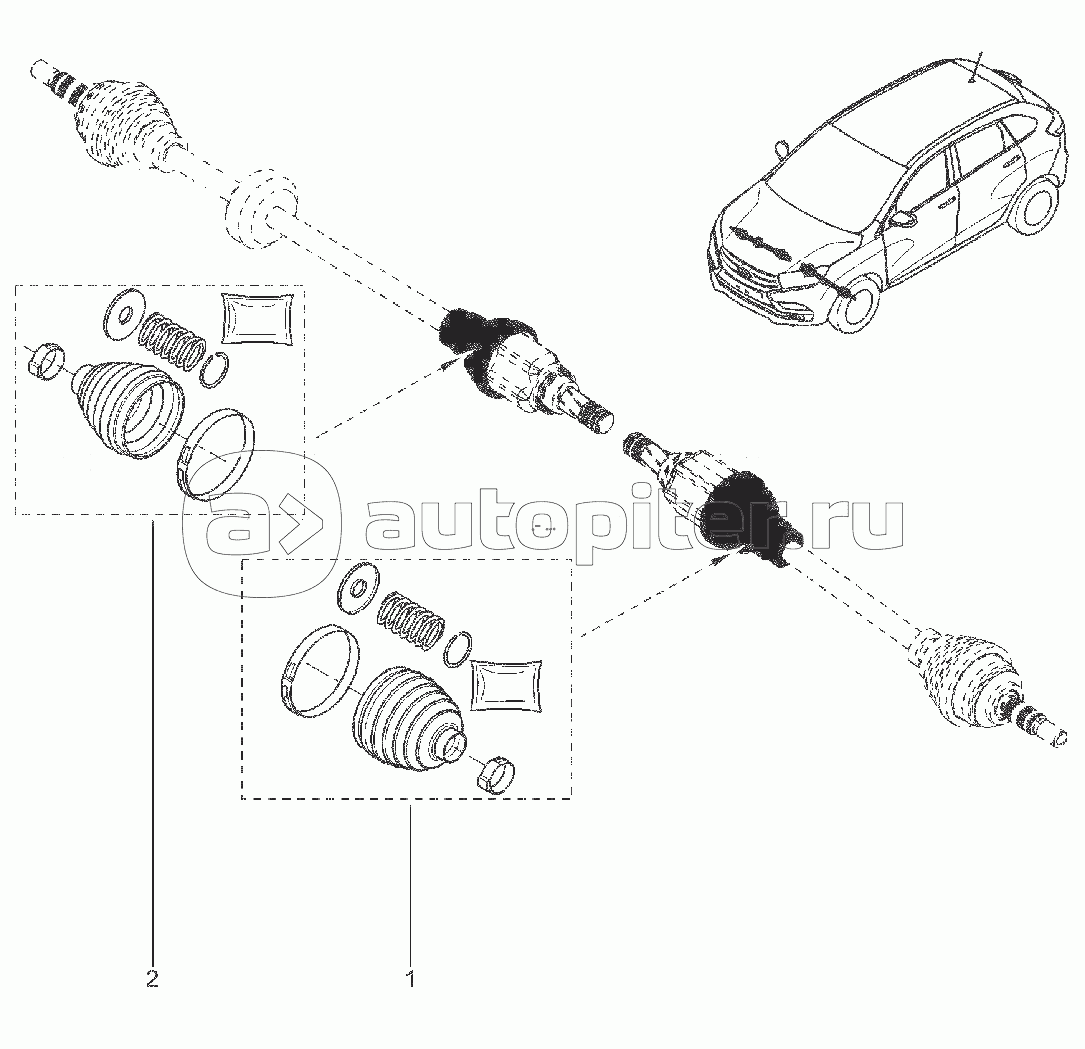 autopiter.ru

2

1