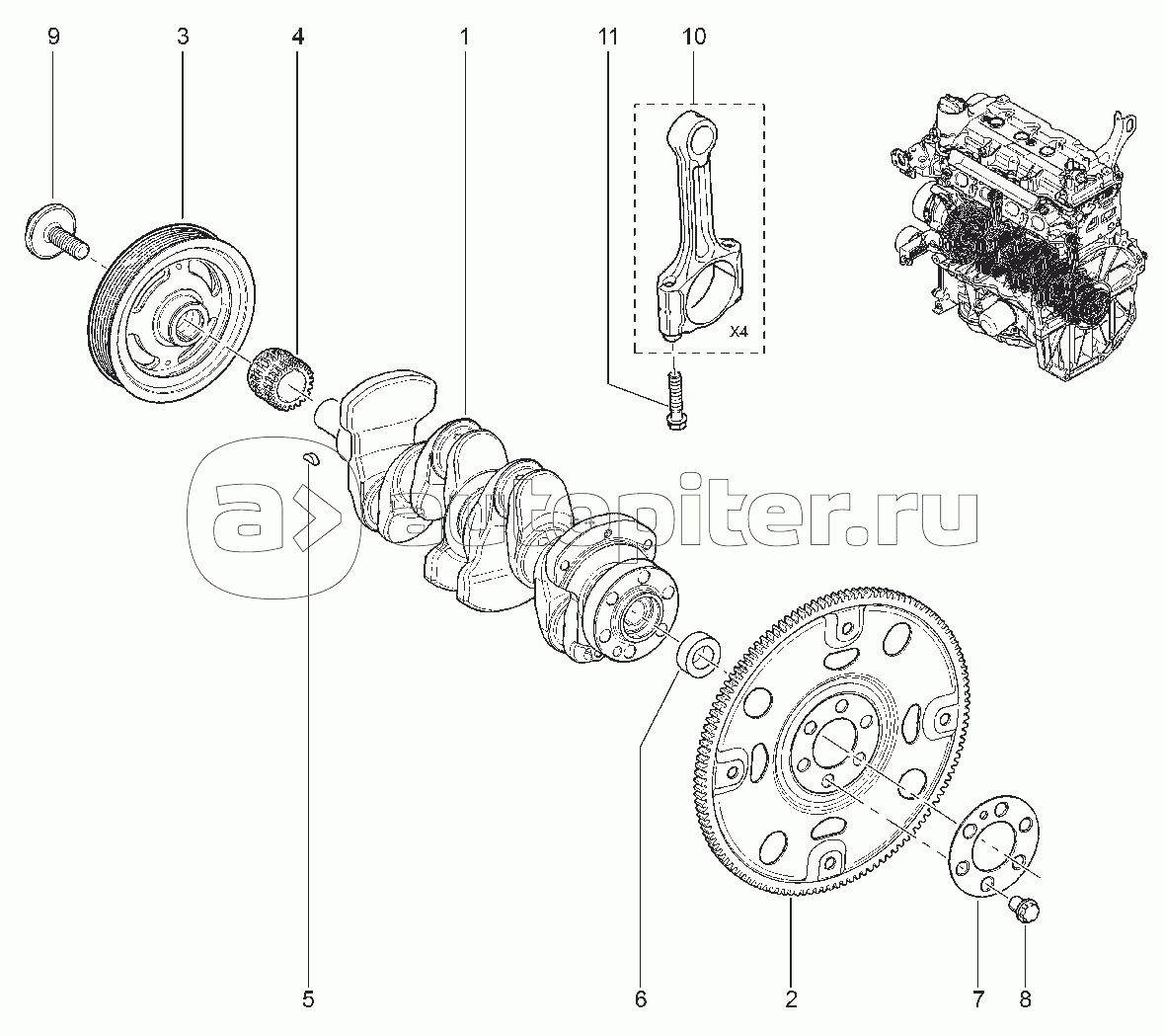 9
3
4
1
11
10
X4
autopiter.ru
5
6
2
7
8