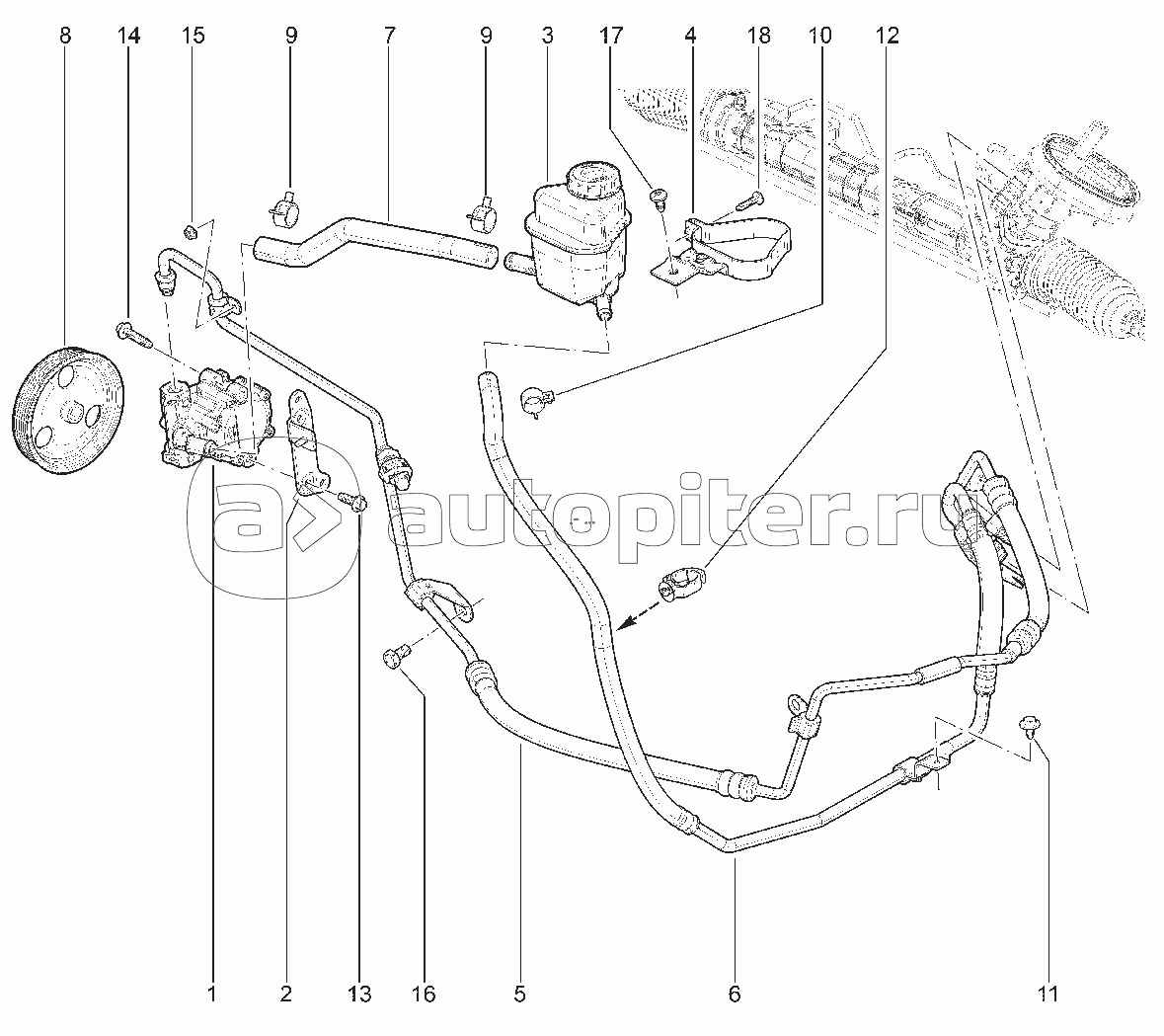 8 14 15 9 7 9 3 17 4 18 10 12

autopiter.ru

1 2 13 16 5 6 11