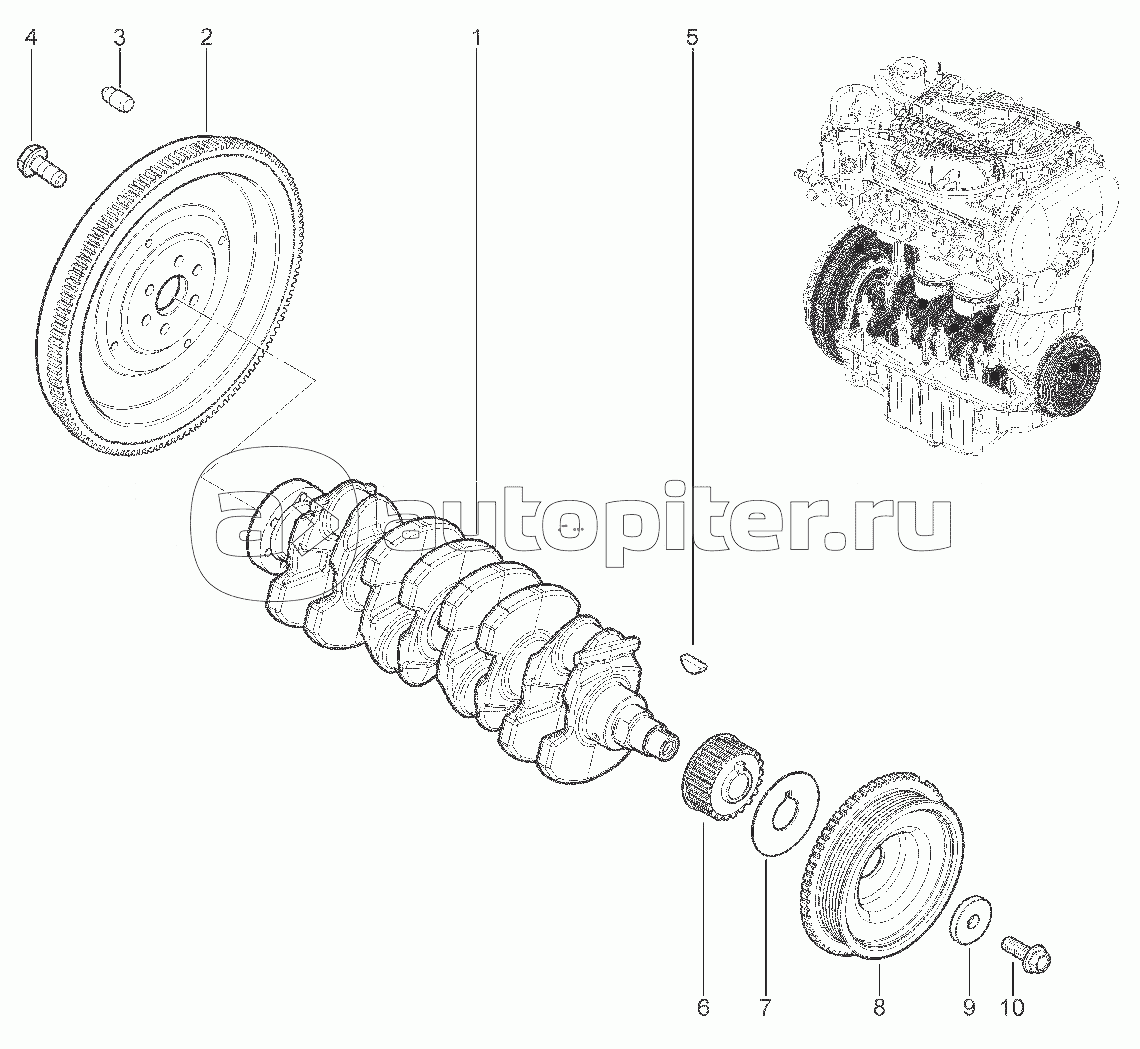 4
3
2
1
5
autopiter.ru
6
7
8
9
10