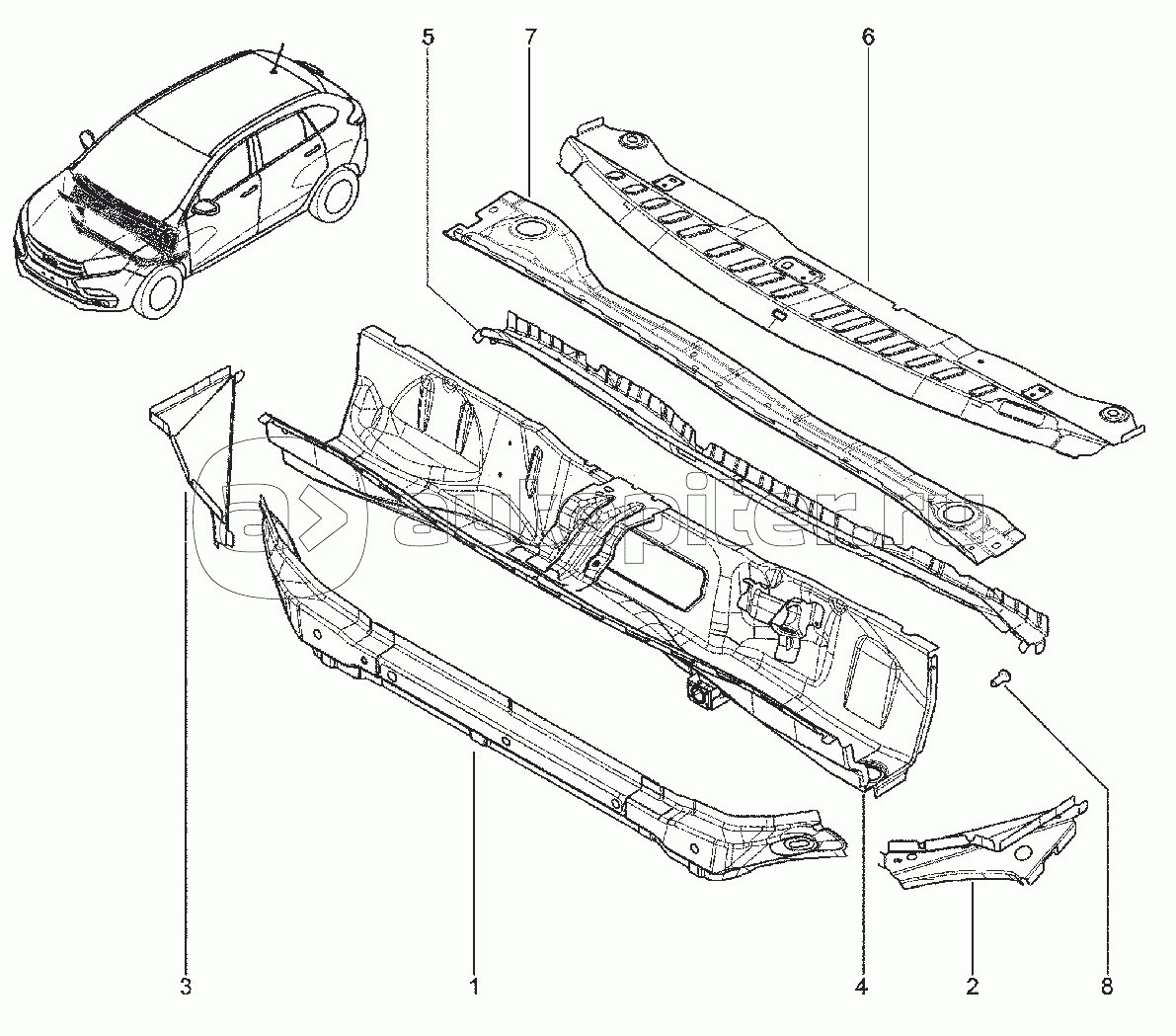 5
7
6
autopiter.ru
3
1
4
2
8