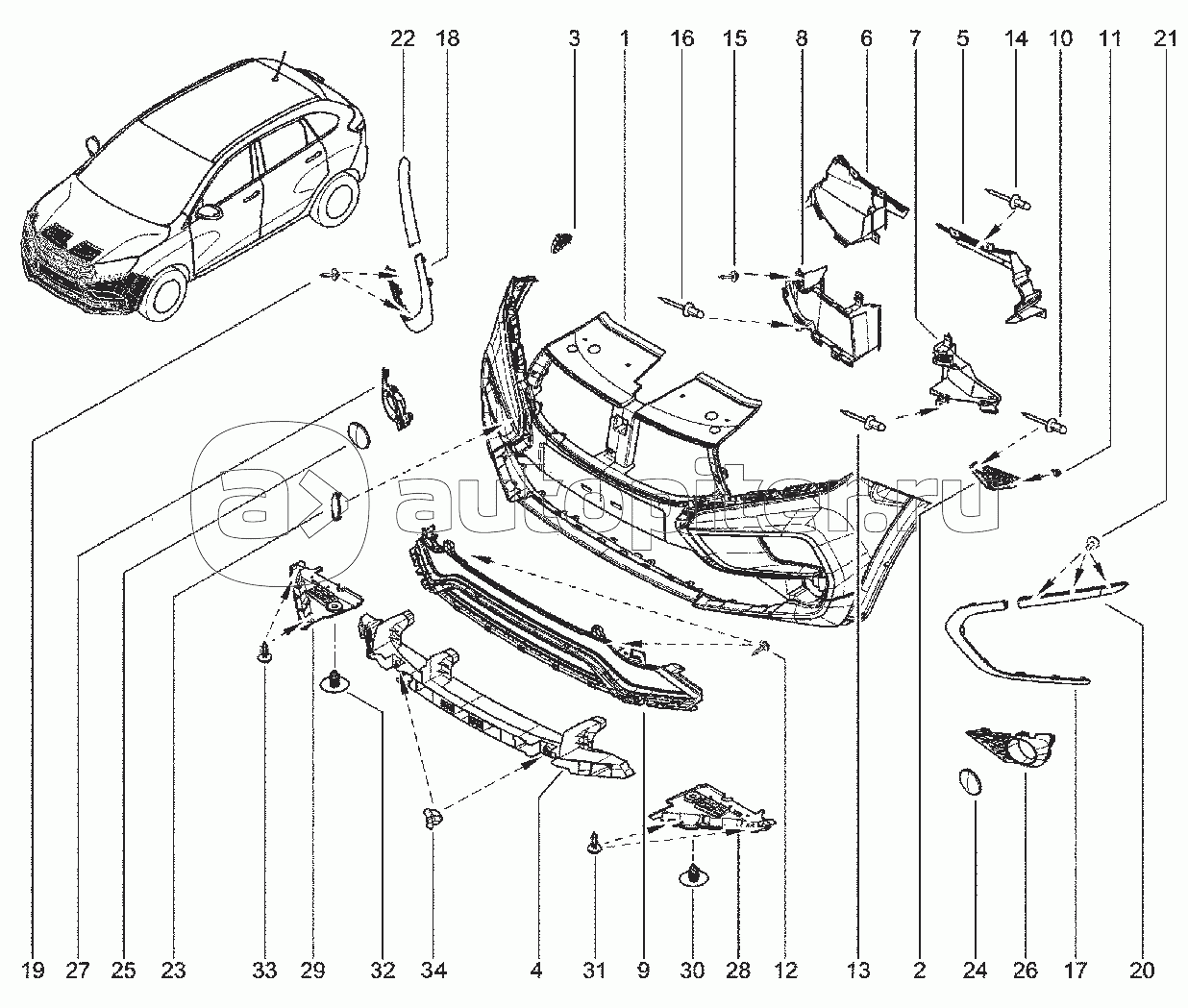 22 18 3 1 16 15 8 6 7 5 14 10 11 21

autopiter.ru

19 27 25 23 33 29 32 34 4 31 9 30 28 12 13 2 24 26 17 20