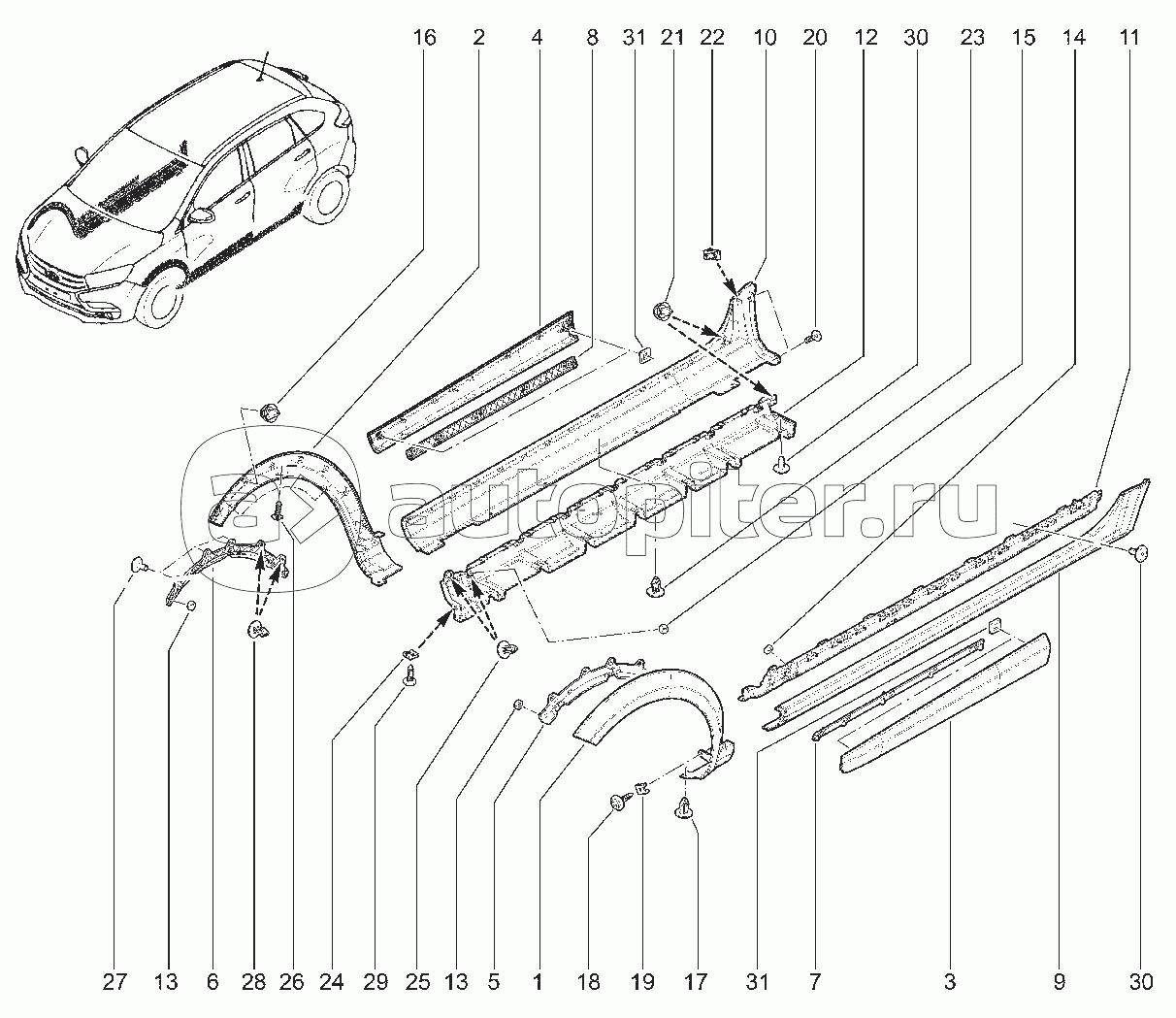 16 2 4 8 31 21 22 10 20 12 30 23 15 14 11

autopiter.ru

27 13 6 28 26 24 29 25 13 5 1 18 19 17 31 7 3 9 30