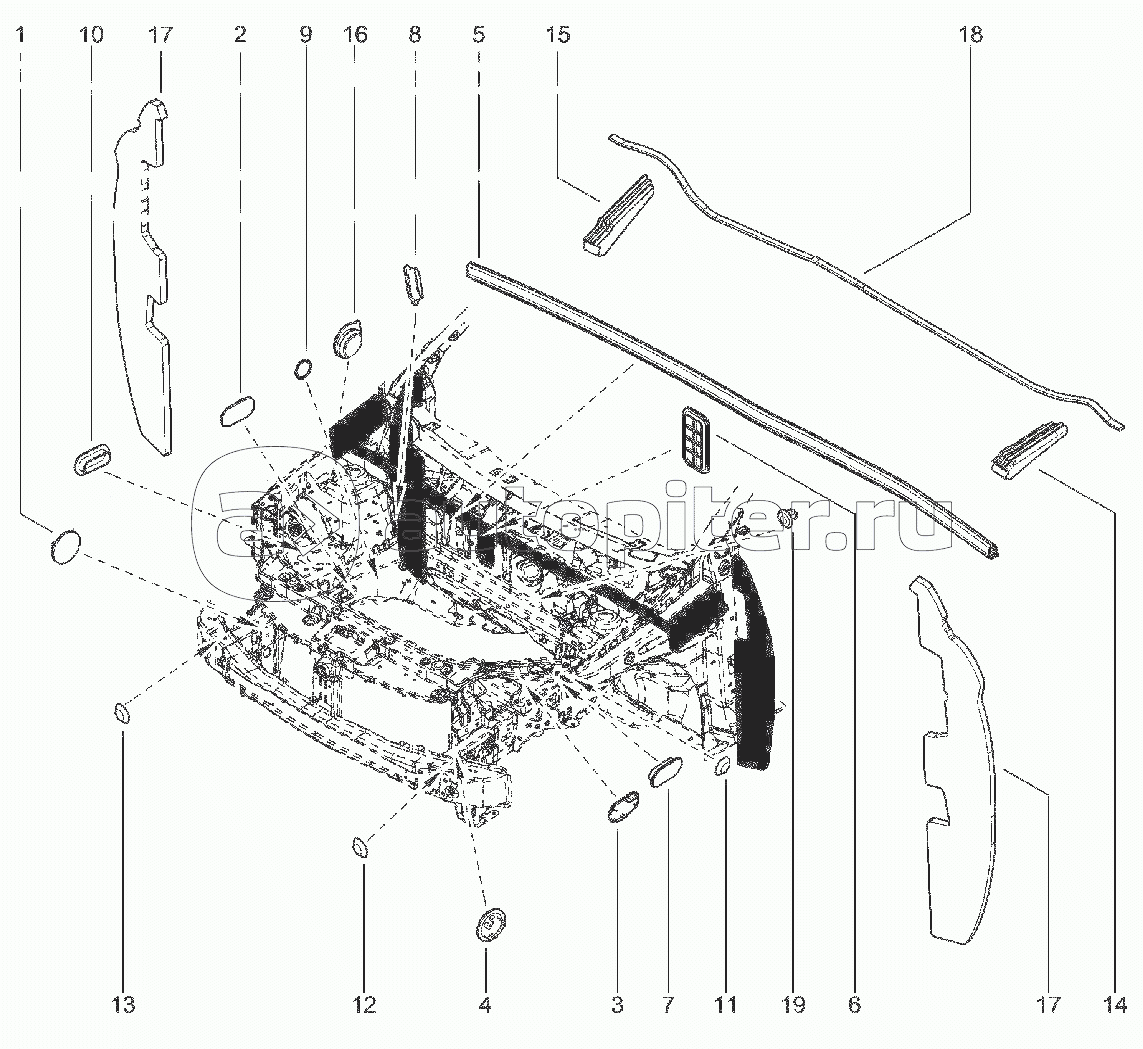 1 10 17 2 9 16 8 5 15 18

autopiter.ru

13 12 4 3 7 11 19 6 17 14