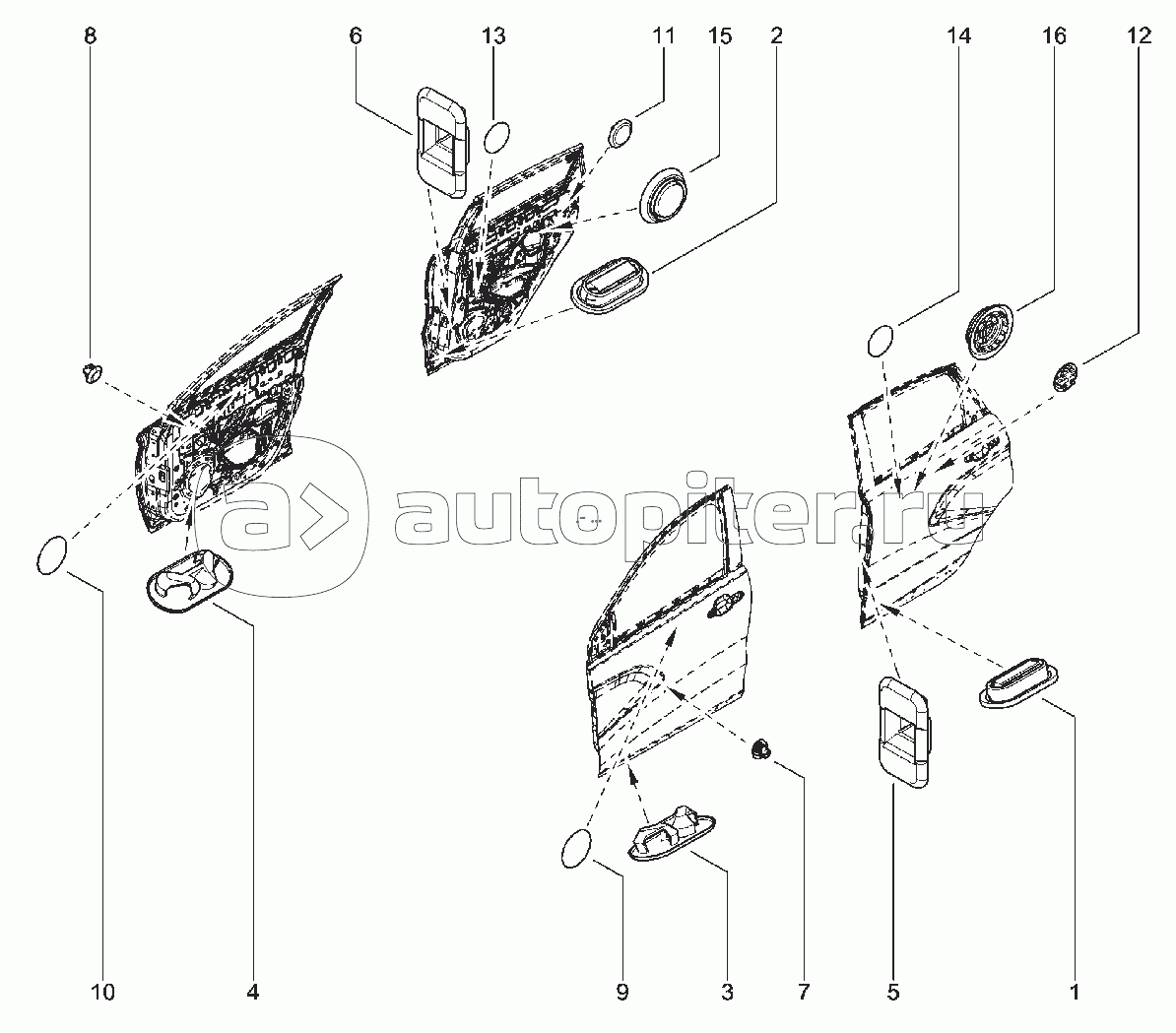 8
6
13
11
15
2
14
16
12
autopiter.ru
10
4
9
3
7
5
1