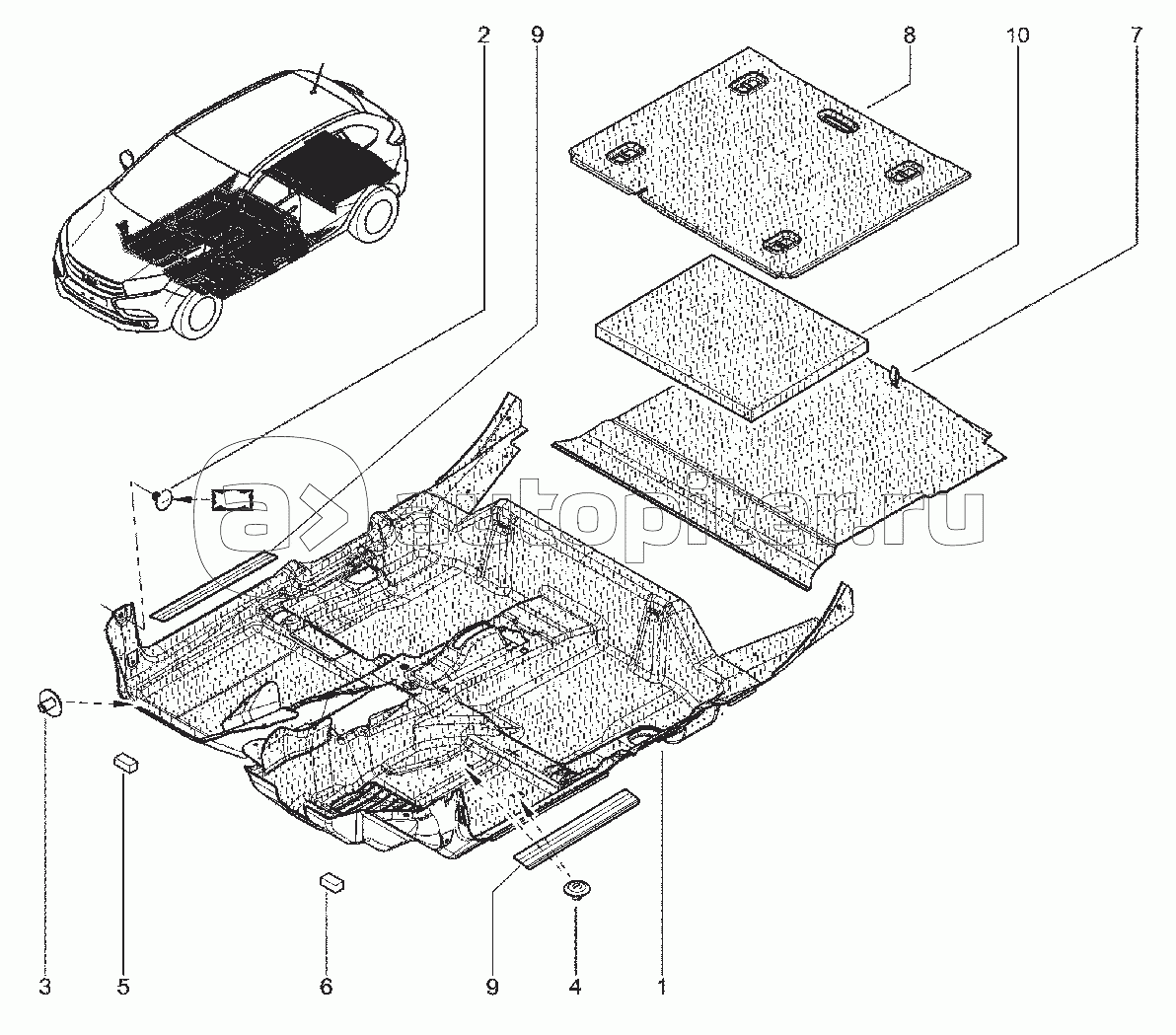 2
9
8
10
7
autopiter.ru
3
5
6
9
4
1