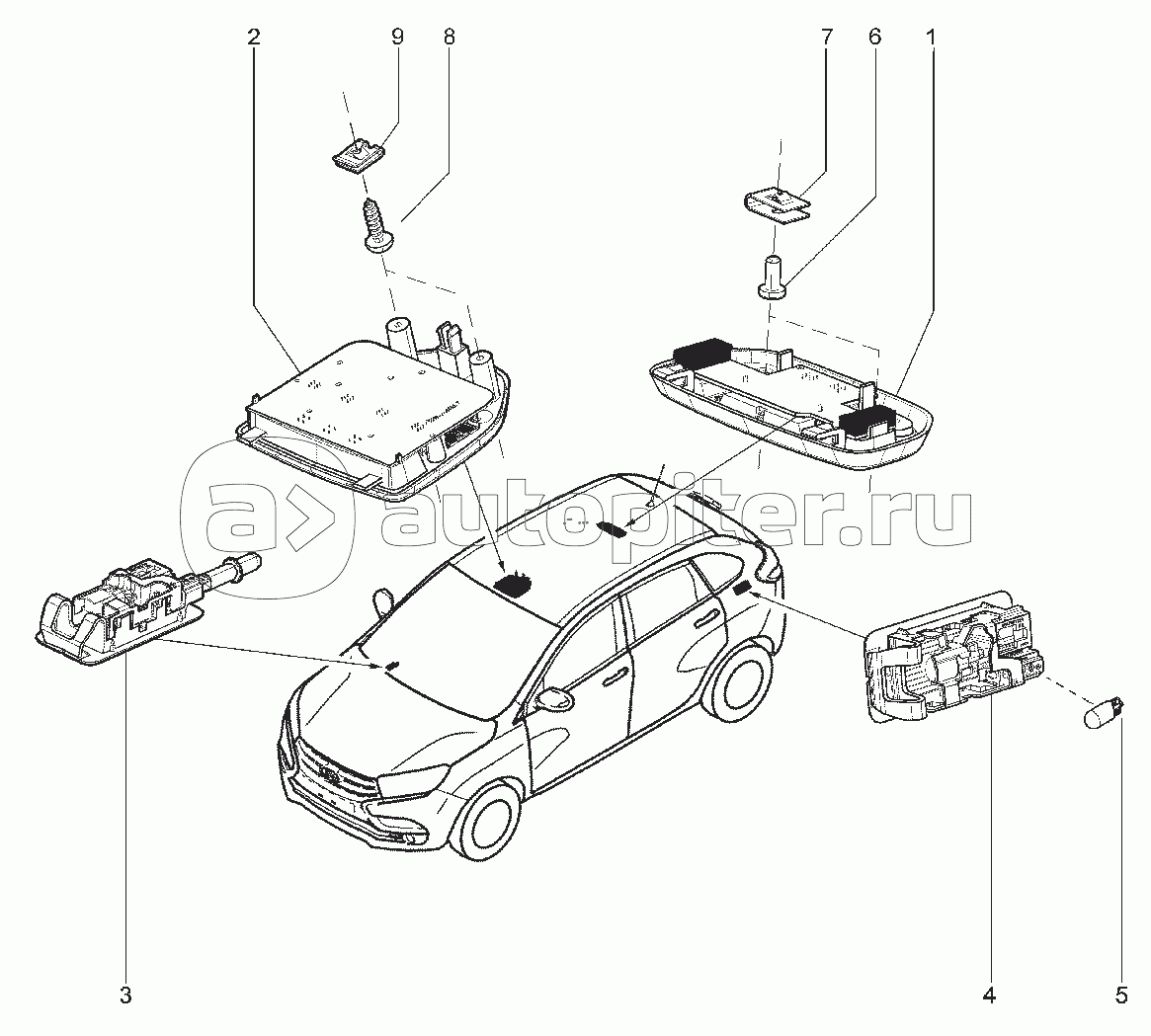 2
9
8
7
6
1
autopiter.ru
3
4
5