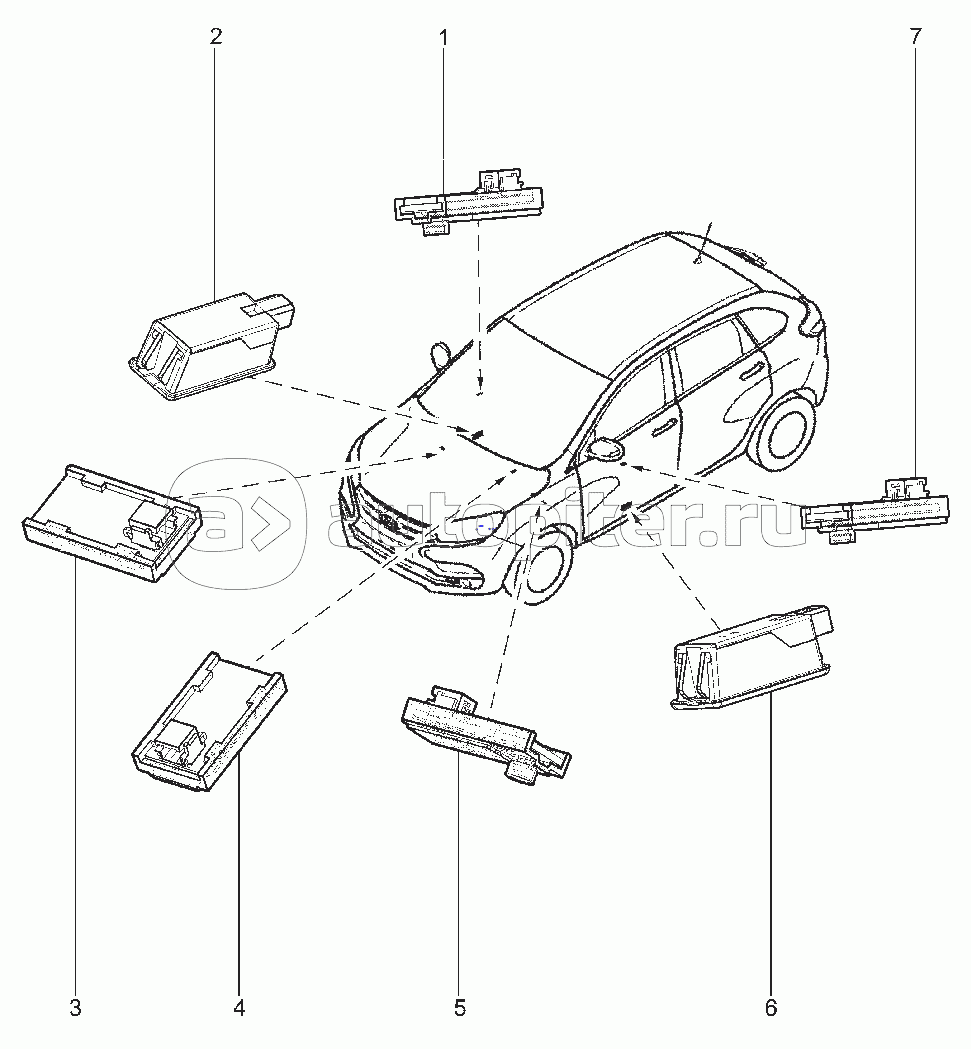 2
1
7
autopiter.ru
3
4
5
6