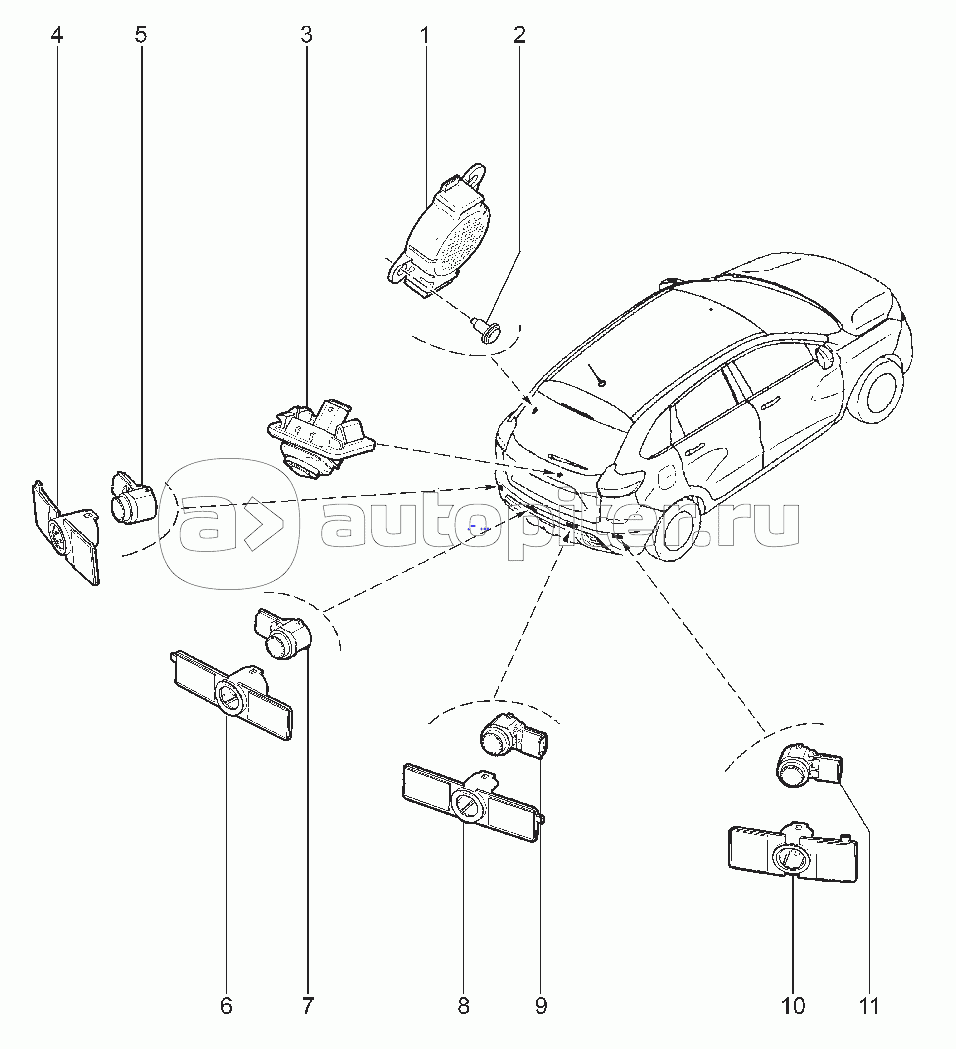 4 5 3 1 2

autopiter.ru

6 7 8 9 10 11