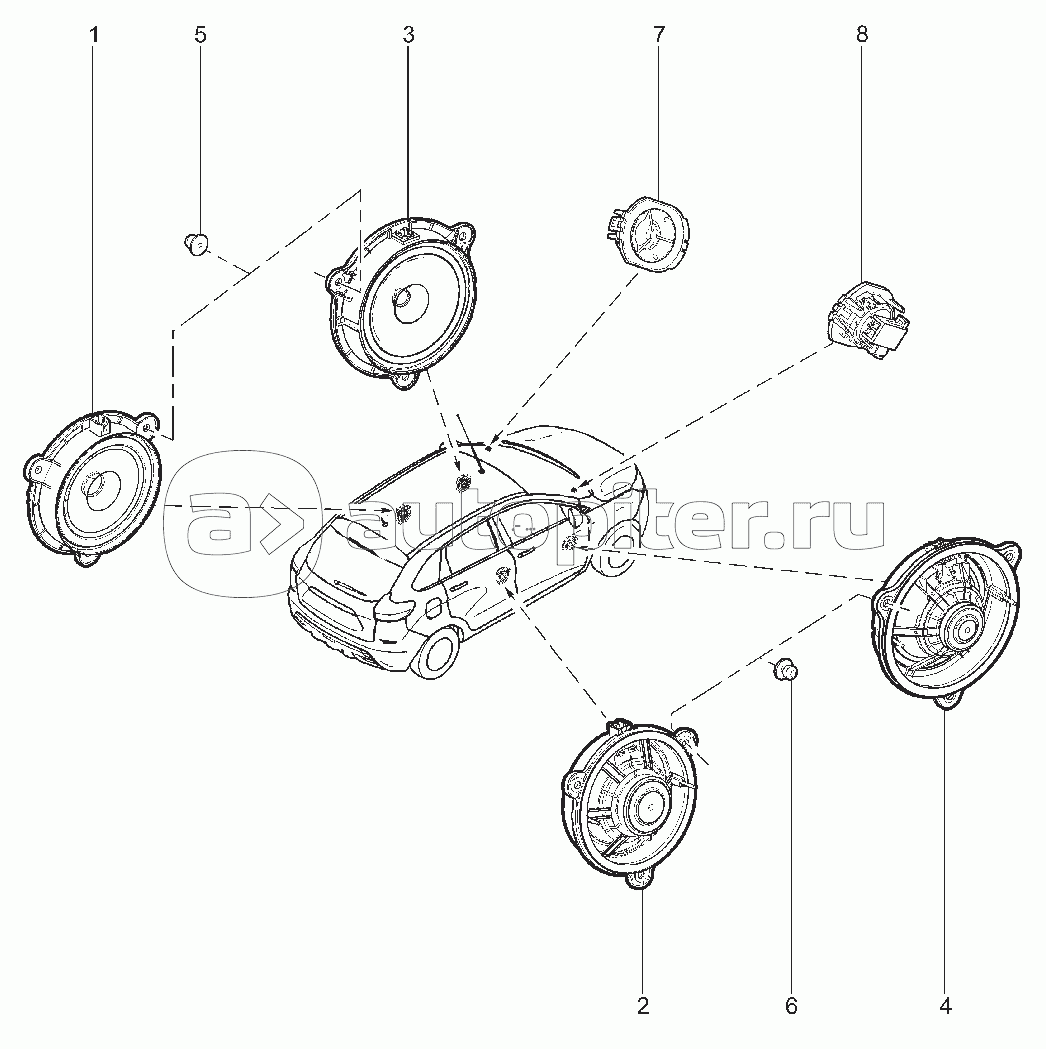 1
5
3
7
8
autopiter.ru
2
6
4