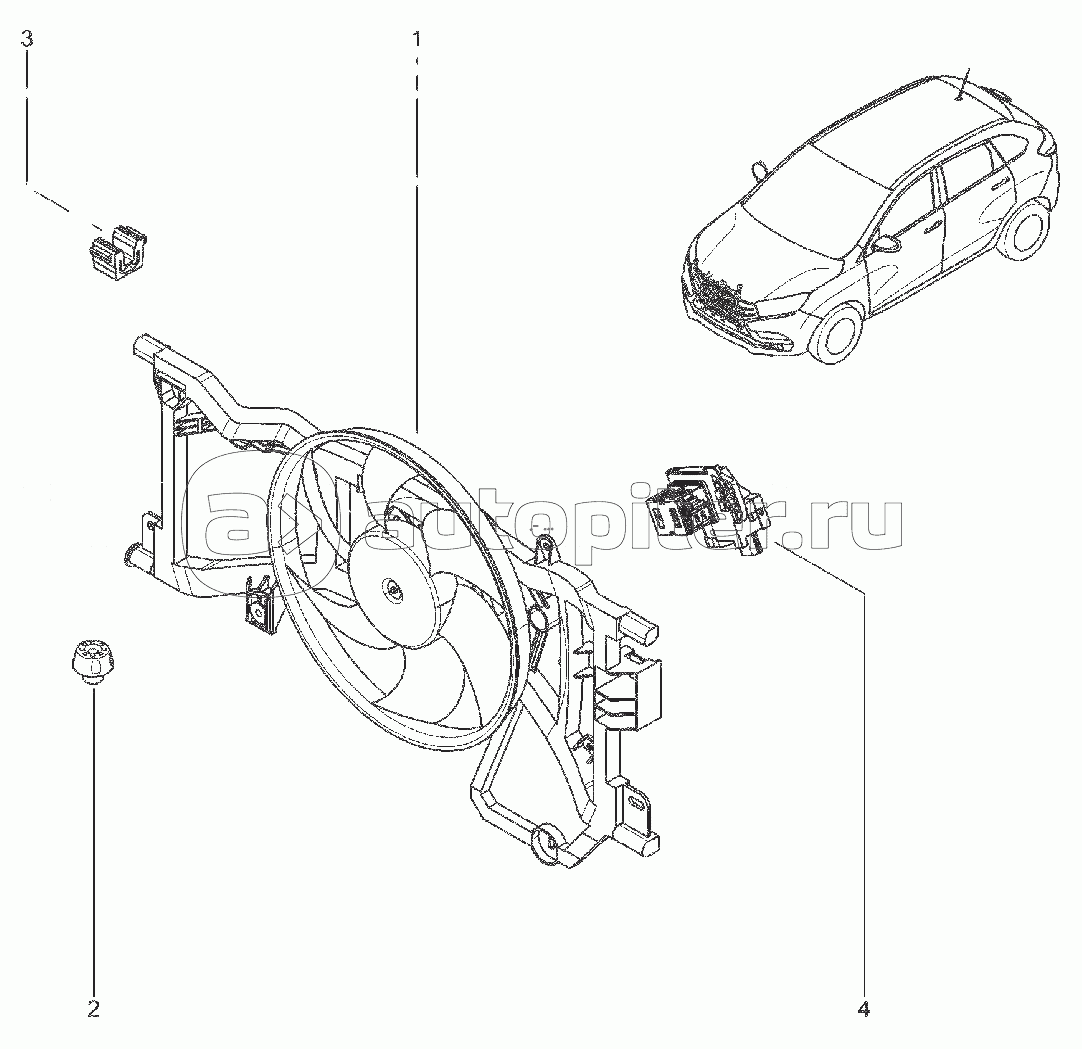 3
1
autopiter.ru
2
4