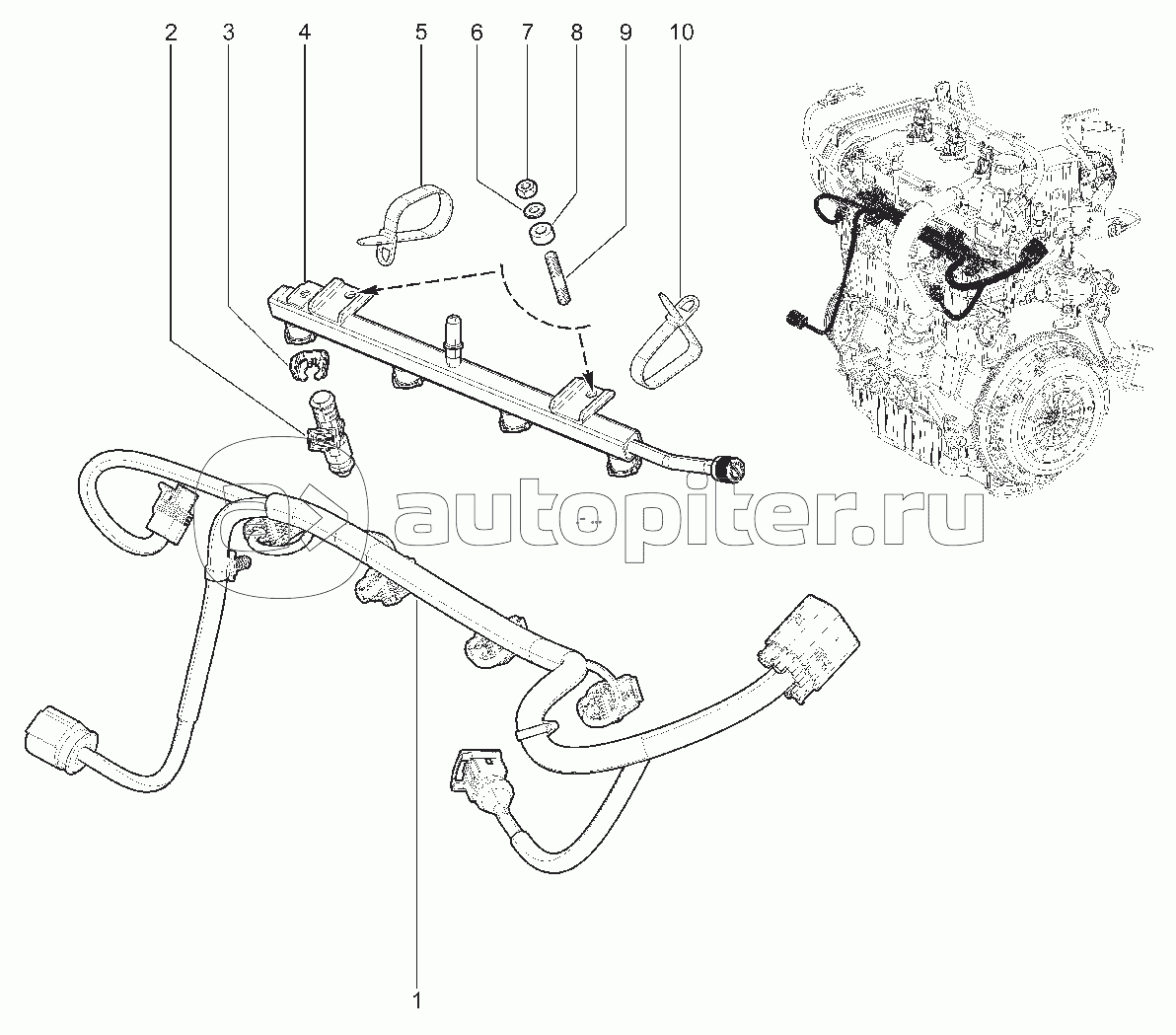 2 3 4 5 6 7 8 9 10

autopiter.ru

1