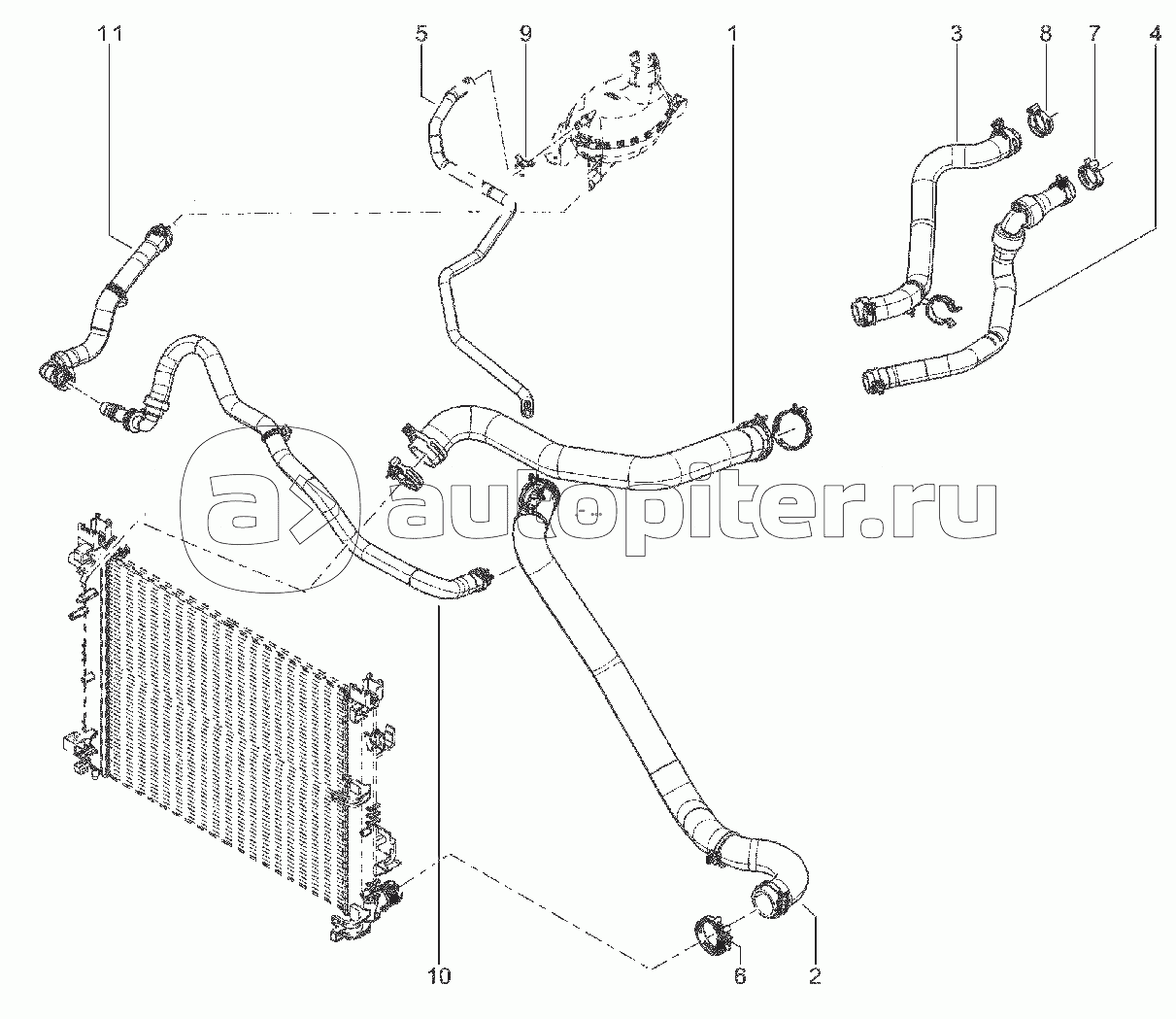 11
5
9
1
3
8
7
4
autopiter.ru
10
6
2