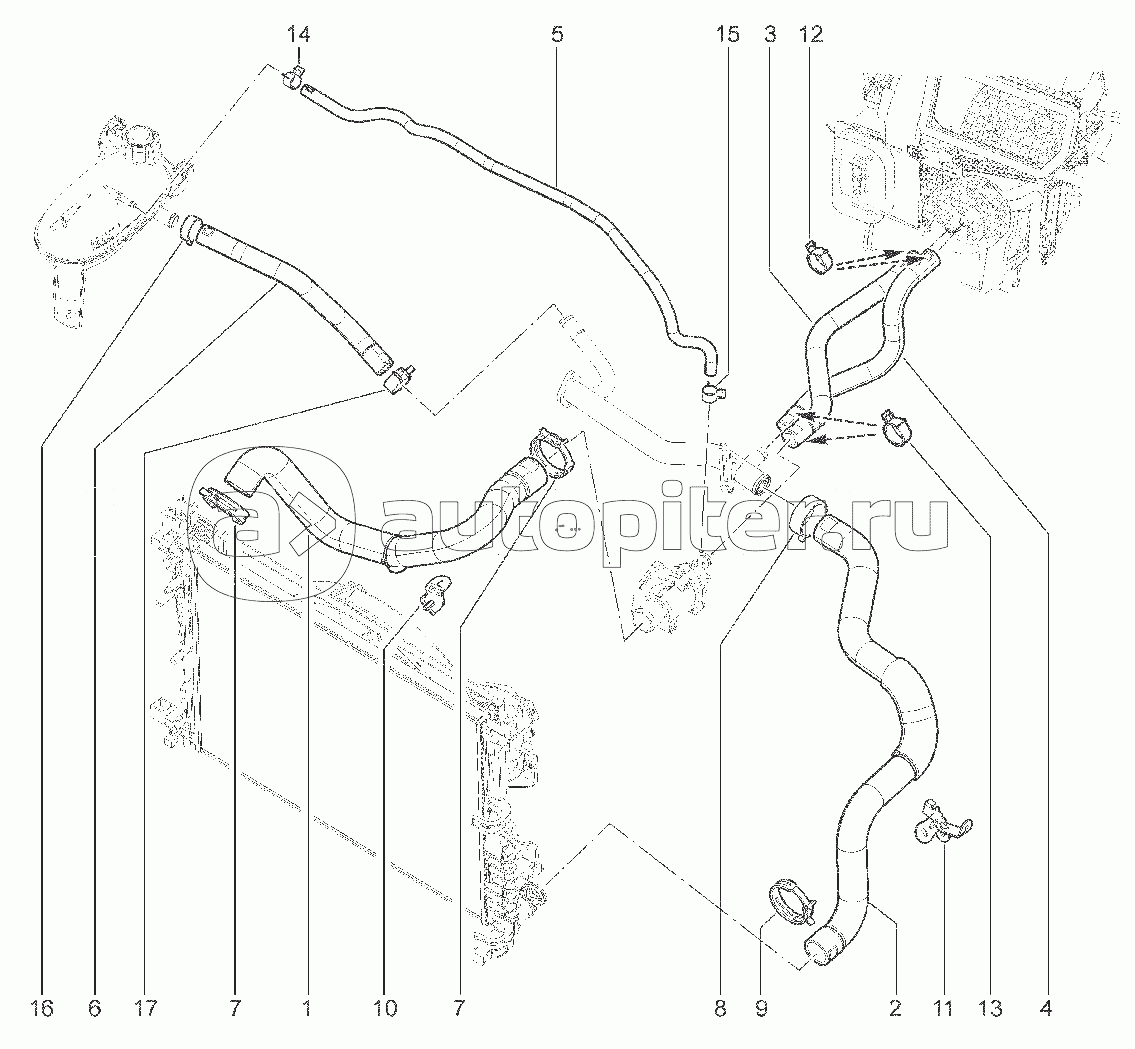 14
5
15
3
12
autopiter.ru
16
6
17
7
1
10
7
8
9
2
11
13
4