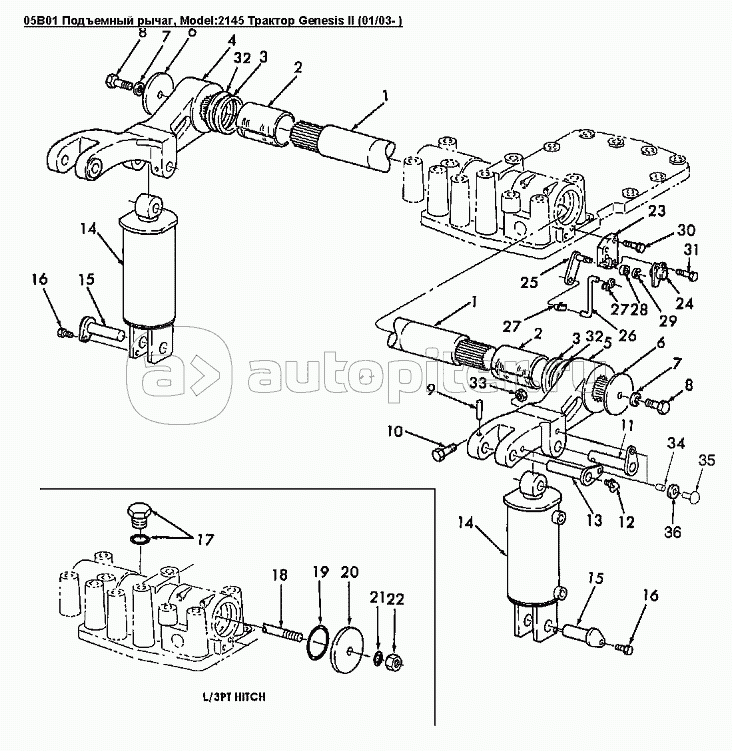 05B01 Подъемный рычаг, Model:2145 Трактор Genesis II (01/03- )

8 7 6 4 32 3 2 1

14

16 15

23 30 31 25 24 27 28 29 27 26

1 2 3 32 5 6 7 8

9 33

10 11 34 35

13 12 36

14

15 16

17

18 19 20 21 22

L/3PT HITCH

autopiter.ru