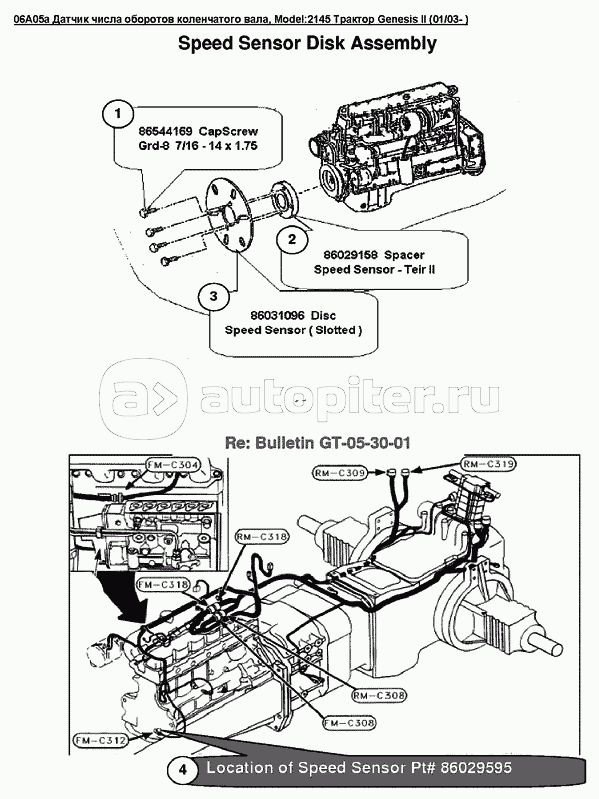 06A05a Датчик числа оборотов коленчатого вала, Model:2145 Трактор Genesis II (01/03- )

Speed Sensor Disk Assembly

1
86544169 CapScrew
Grd-8 7/16 - 14 x 1.75

2
86029158 Spacer
Speed Sensor - Teir II

3
86031096 Disc
Speed Sensor ( Slotted )

autopiter.ru

Re: Bulletin GT-05-30-01

FM-C304
RM-C309
RM-C319
RM-C318
FM-C318
RM-C308
FM-C308
FM-C312

4
Location of Speed Sensor Pt# 86029595