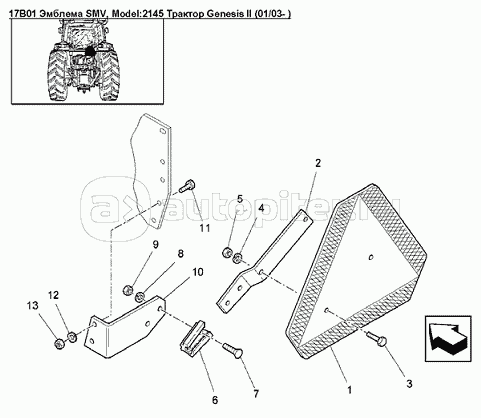 17B01 Эмблема SMV, Model:2145 Трактор Genesis II (01/03- )

autopiter.ru

2
5
4
11
9
8
10
12
13
6
7
1
3