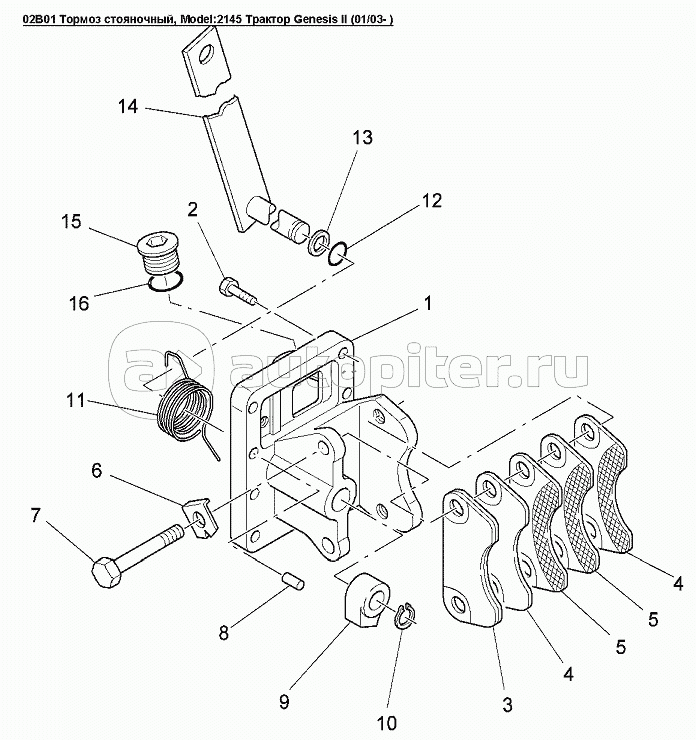 02B01 Тормоз стояночный, Model:2145 Трактор Genesis II (01/03- )

14
13
12
15
2
16
1
autopiter.ru
11
6
7
8
9
10
3
4
5
5
4