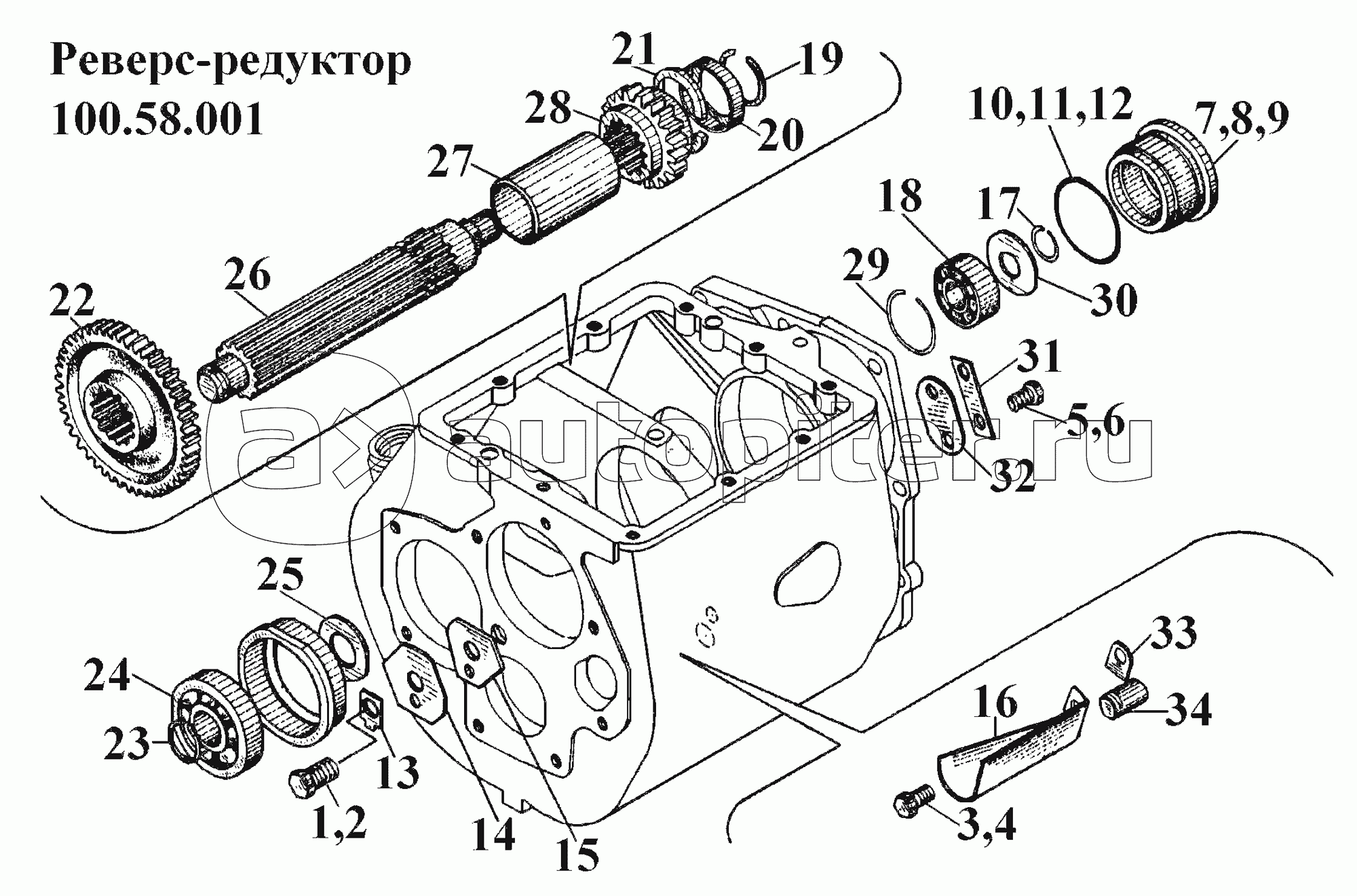 Реверс-редуктор
100.58.001

21
19
28
20
27
10,11,12
7,8,9
18
17
26
29
30
22
31
5,6
32
autopiter.ru
25
33
24
16
34
23
13
1,2
14
15
3,4