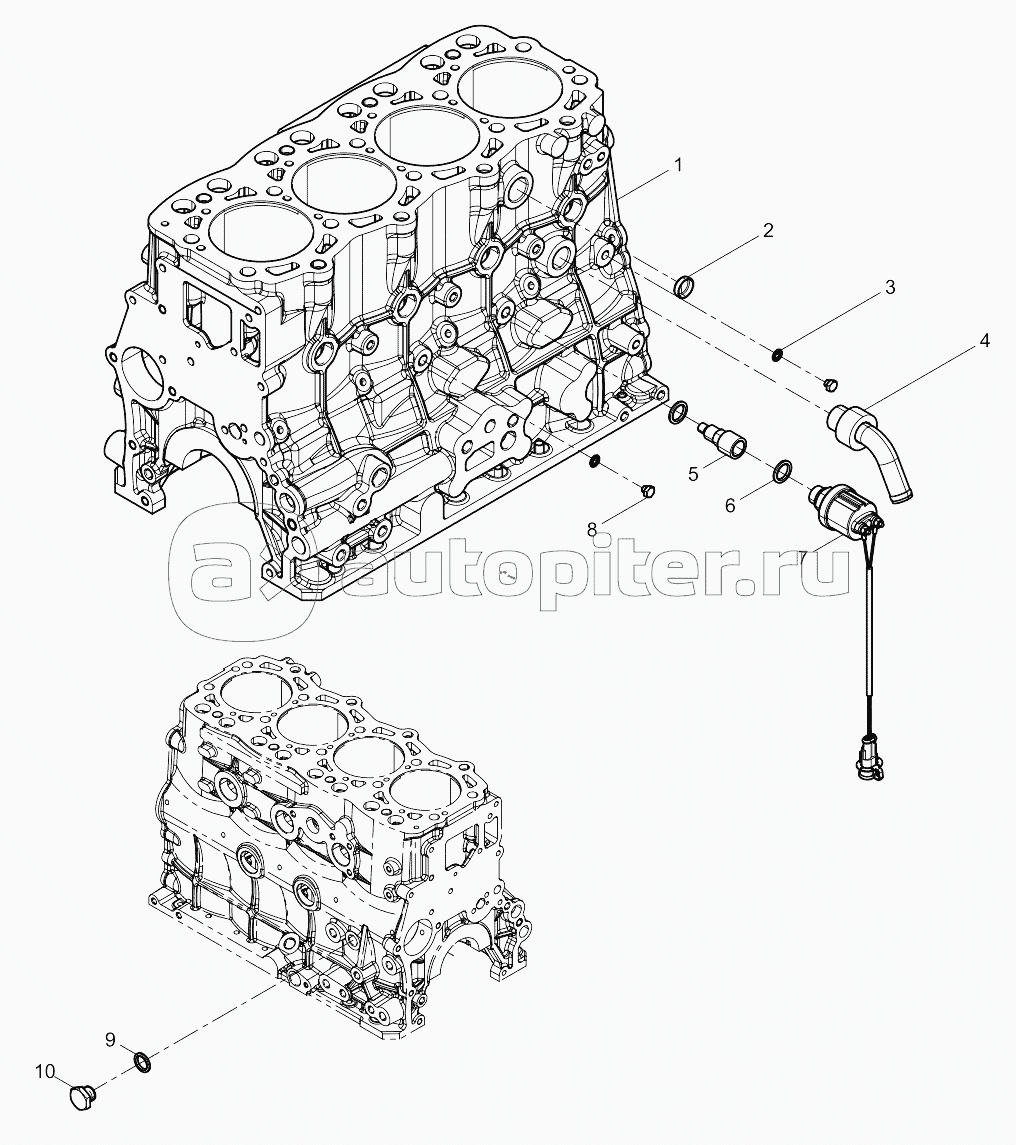 1
2
3
4
5
6
7
8
autopiter.ru
9
10