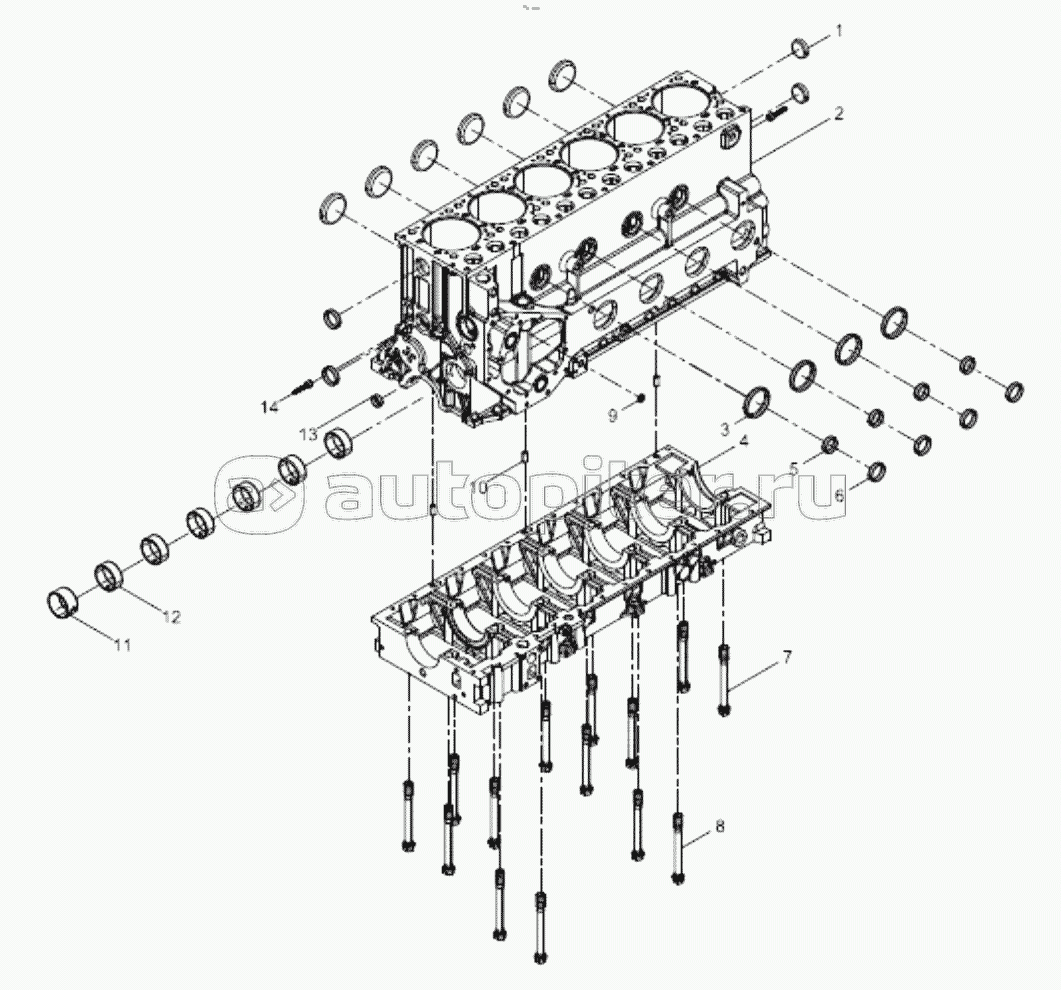 1
2
14
13
9
3
4
5
6
10
autopiter.ru
12
11
7
8