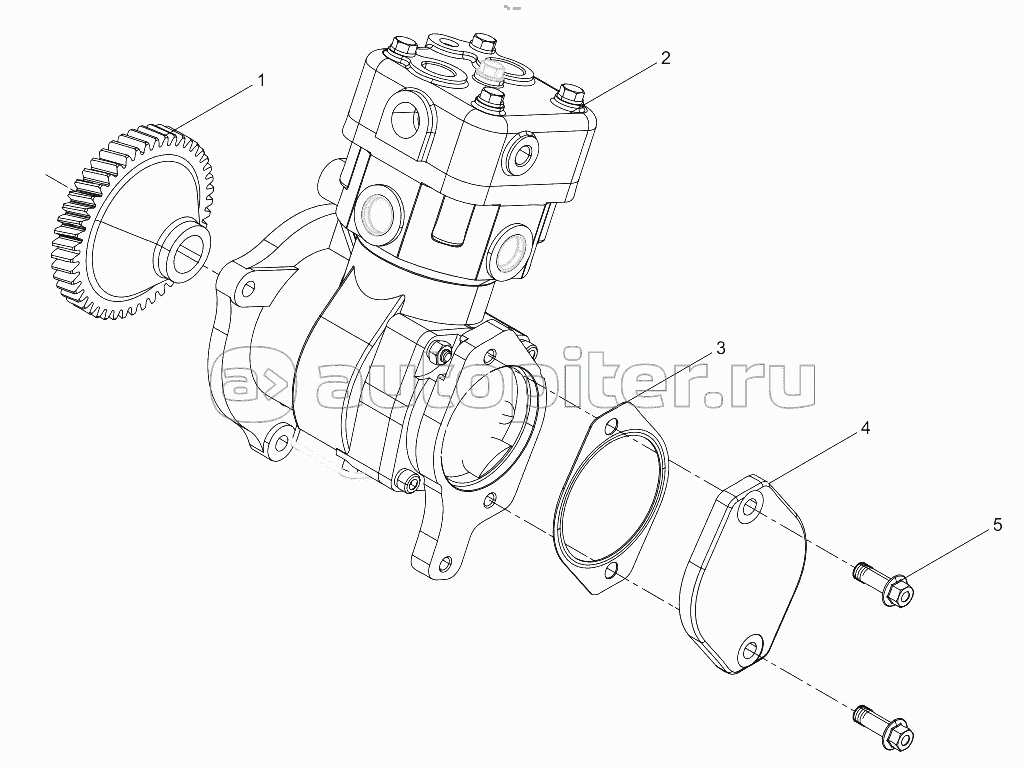 1
2
3
4
5
autopiter.ru