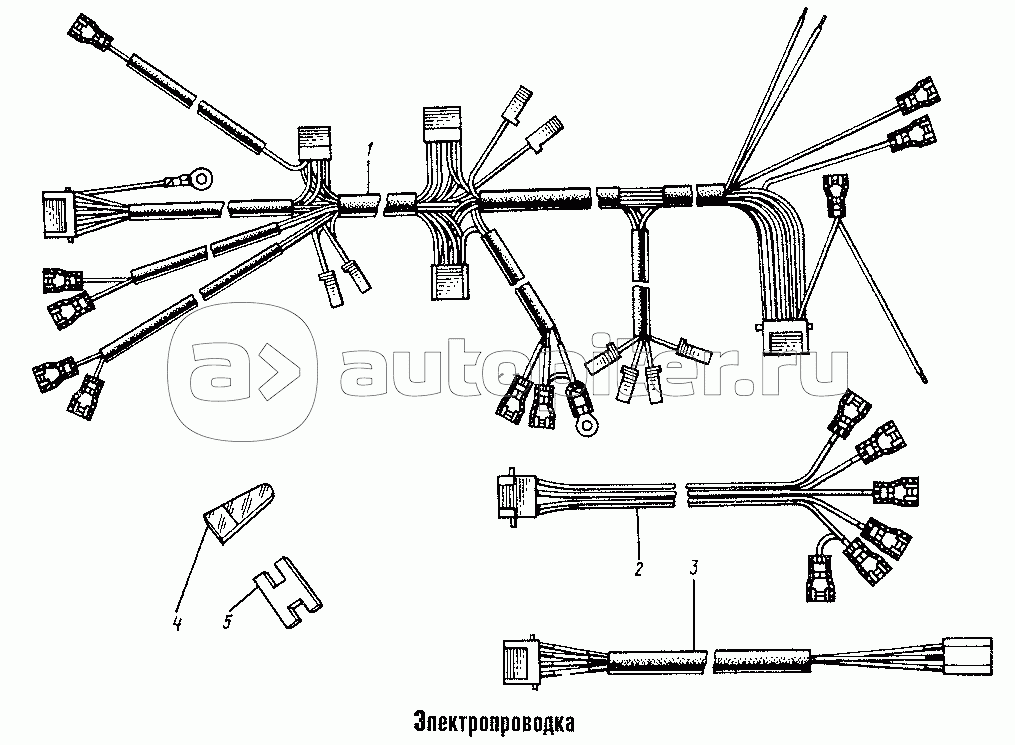 1

autopiter.ru

2

3

4

5

Электропроводка