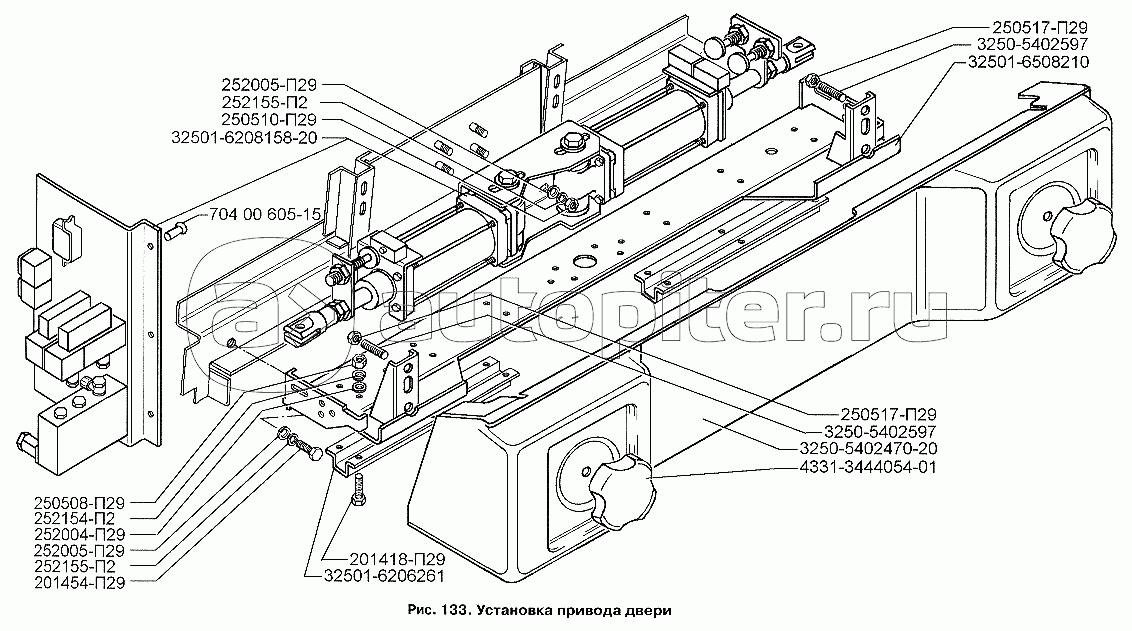 250517-П29
3250-5402597
32501-6508210
252005-П29
252155-П2
250510-П29
32501-6208158-20
704 00 605-15
autopiter.ru
250517-П29
3250-5402597
3250-5402470-20
4331-3444054-01
250508-П29
252154-П2
252004-П29
252005-П29
252155-П2
201454-П29
201418-П29
32501-6206261

Рис. 133. Установка привода двери