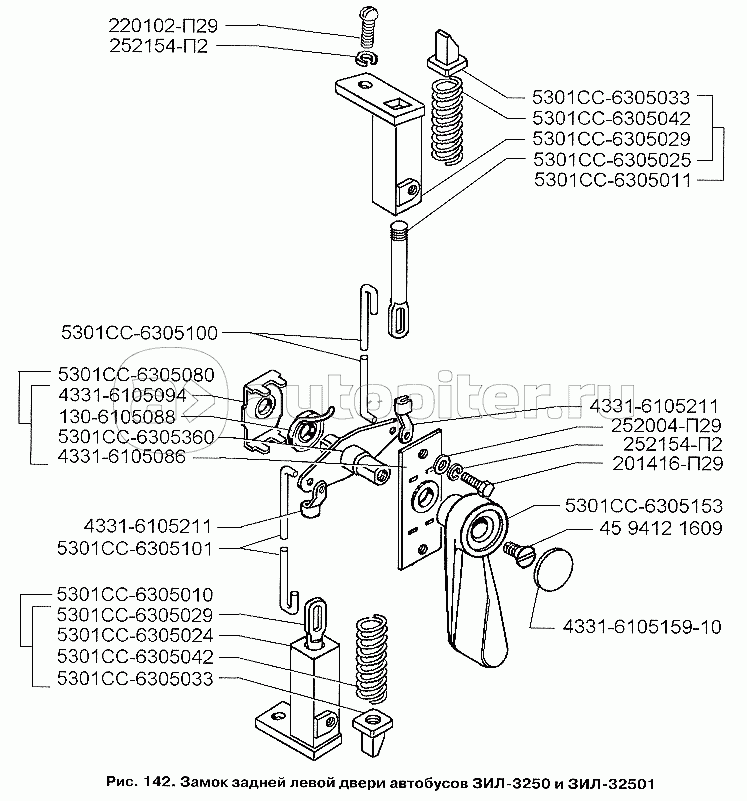 220102-П29
252154-П2
5301СС-6305033
5301СС-6305042
5301СС-6305029
5301СС-6305025
5301СС-6305011
5301СС-6305100
5301СС-6305080
4331-6105094
130-6105088
5301СС-6305360
4331-6105086
autopiter.ru
4331-6105211
252004-П29
252154-П2
201416-П29
5301СС-6305153
45 9412 1609
4331-6105211
5301СС-6305101
5301СС-6305010
5301СС-6305029
5301СС-6305024
5301СС-6305042
5301СС-6305033
4331-6105159-10

Рис. 142. Замок задней левой двери автобусов ЗИЛ-3250 и ЗИЛ-32501