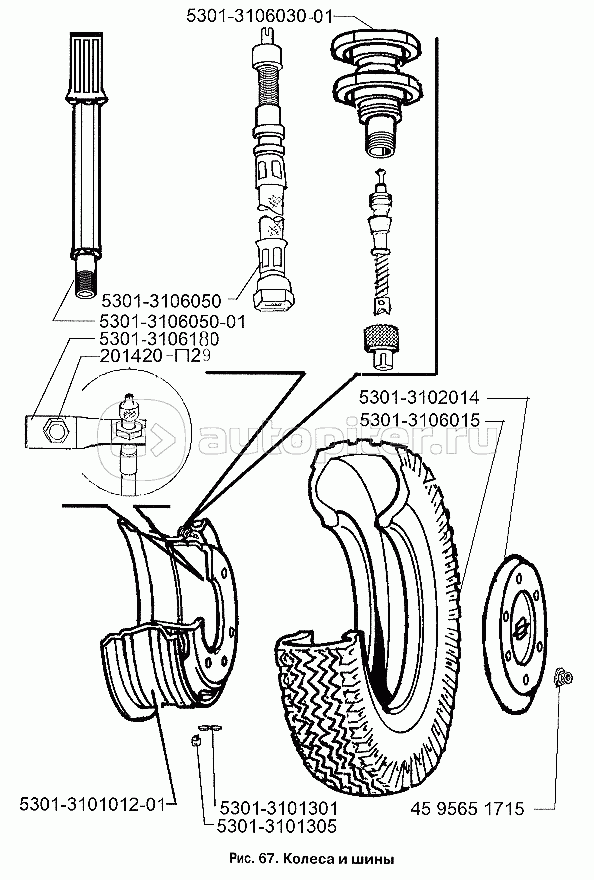 5301-3106030-01

5301-3106050
5301-3106050-01
5301-3106180
201420-П29

autopiter.ru

5301-3102014
5301-3106015

5301-3101012-01
5301-3101301
5301-3101305
45 9565 1715

Рис. 67. Колеса и шины