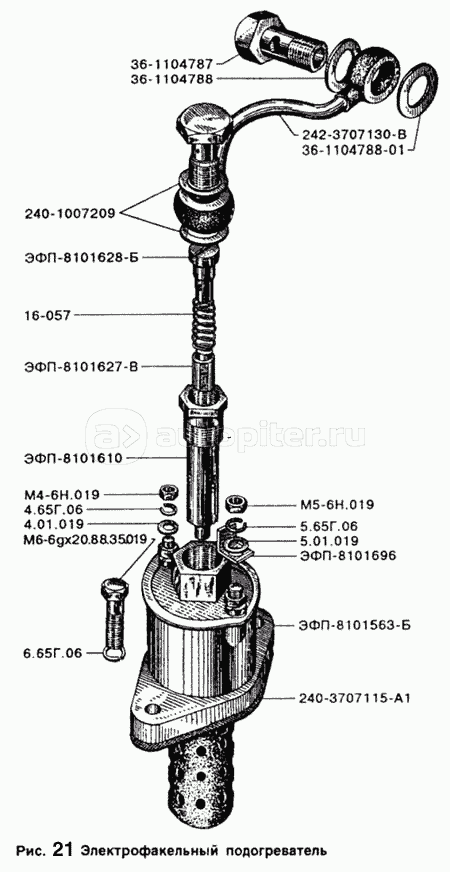 36-1104787
36-1104788
242-3707130-В
36-1104788-01
240-1007209
ЭФП-8101628-Б
16-057
ЭФП-8101627-В
autopiter.ru
ЭФП-8101610
М4-6Н.019
4.65Г.06
4.01.019
М6-6gх20.88.35.019
М5-6Н.019
5.65Г.06
5.01.019
ЭФП-8101696
ЭФП-8101563-Б
6.65Г.06
240-3707115-А1
Рис. 21 Электрофакельный подогреватель