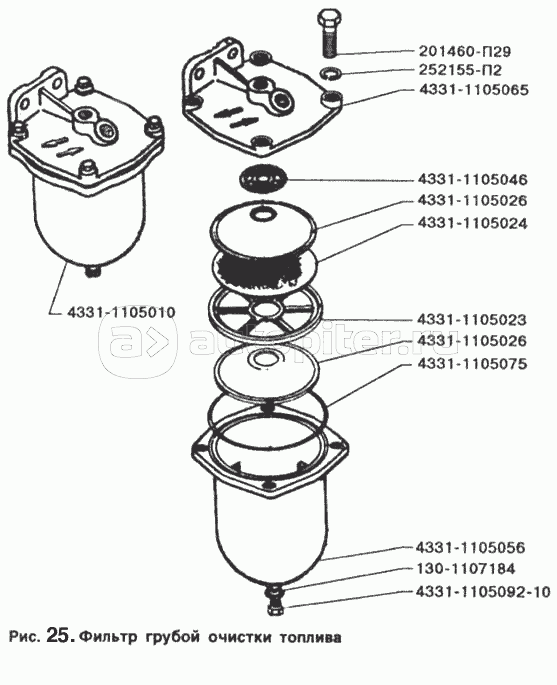 201460-П29
252155-П2
4331-1105065
4331-1105046
4331-1105026
4331-1105024
4331-1105010
4331-1105023
4331-1105026
4331-1105075
autopiter.ru
4331-1105056
130-1107184
4331-1105092-10

Рис. 25. Фильтр грубой очистки топлива