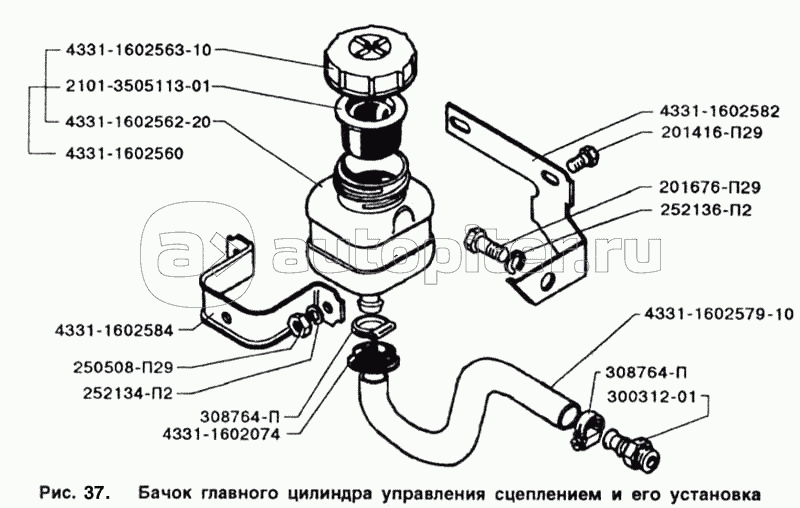 4331-1602563-10
2101-3505113-01
4331-1602562-20
4331-1602560
4331-1602582
201416-П29
201676-П29
252136-П2
autopiter.ru
4331-1602584
250508-П29
252134-П2
308764-П
4331-1602074
4331-1602579-10
308764-П
300312-01

Рис. 37. Бачок главного цилиндра управления сцеплением и его установка