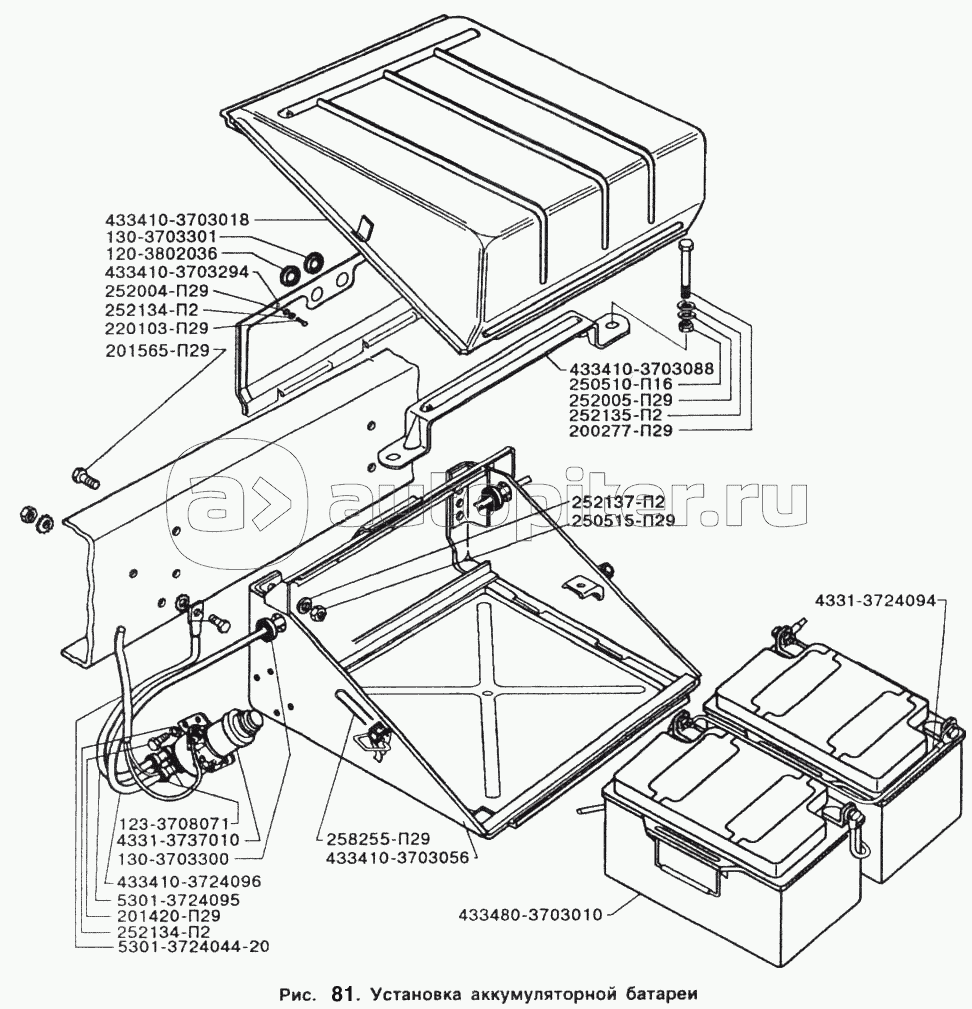 433410-3703018
130-3703301
120-3802036
433410-3703294
252004-П29
252134-П2
220103-П29
201565-П29

433410-3703088
250510-П16
252005-П29
252135-П2
200277-П29

autopiter.ru

252137-П2
250515-П29

4331-3724094

123-3708071
4331-3737010
130-3703300
433410-3724096
5301-3724095
201420-П29
252134-П2
5301-3724044-20

258255-П29
433410-3703056

433480-3703010

Рис. 81. Установка аккумуляторной батареи