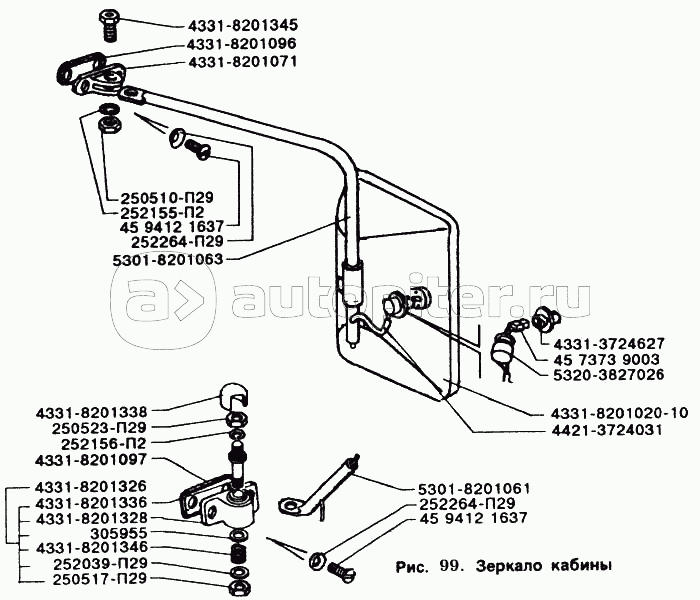 4331-8201345
4331-8201096
4331-8201071
250510-П29
252155-П2
45 9412 1637
252264-П29
5301-8201063
autopiter.ru
4331-3724627
45 7373 9003
5320-3827026
4331-8201020-10
4421-3724031
4331-8201338
250523-П29
252156-П2
4331-8201097
4331-8201326
4331-8201336
4331-8201328
305955
4331-8201346
252039-П29
250517-П29
5301-8201061
252264-П29
45 9412 1637
Рис. 99. Зеркало кабины